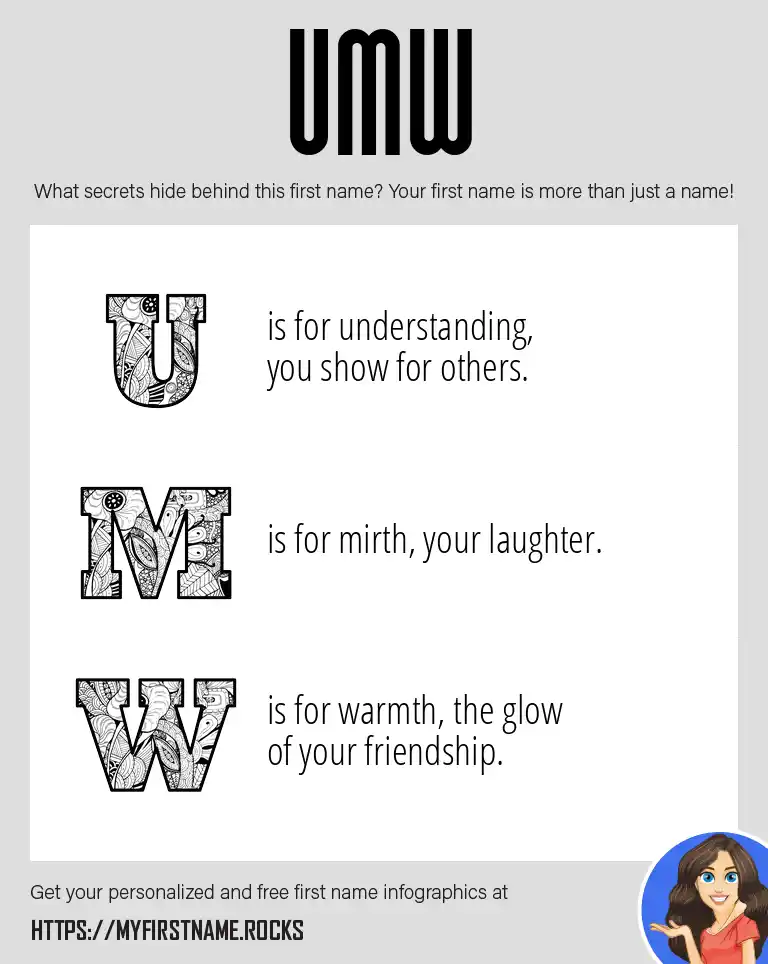 UMW

What secrets hide behind this first name? Your first name is more than just a name!

U is for understanding, you show for others.

M is for mirth, your laughter.

W is for warmth, the glow of your friendship.

Get your personalized and free first name infographics at

HTTPS://MYFIRSTNAME.ROCKS