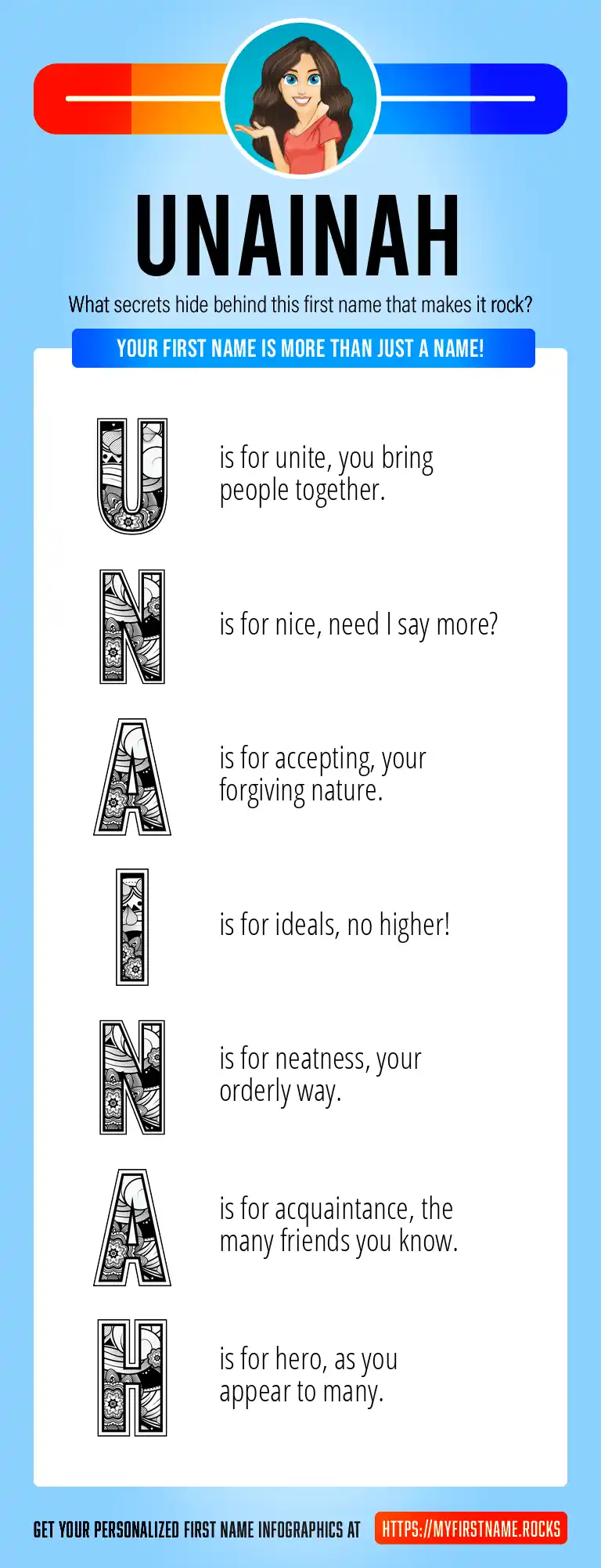 UNAINAH

What secrets hide behind this first name that makes it rock?

YOUR FIRST NAME IS MORE THAN JUST A NAME!

U is for unite, you bring people together.

N is for nice, need I say more?

A is for accepting, your forgiving nature.

I is for ideals, no higher!

N is for neatness, your orderly way.

A is for acquaintance, the many friends you know.

H is for hero, as you appear to many.

GET YOUR PERSONALIZED FIRST NAME INFOGRAPHICS AT HTTPS://MYFIRSTNAME.ROCKS