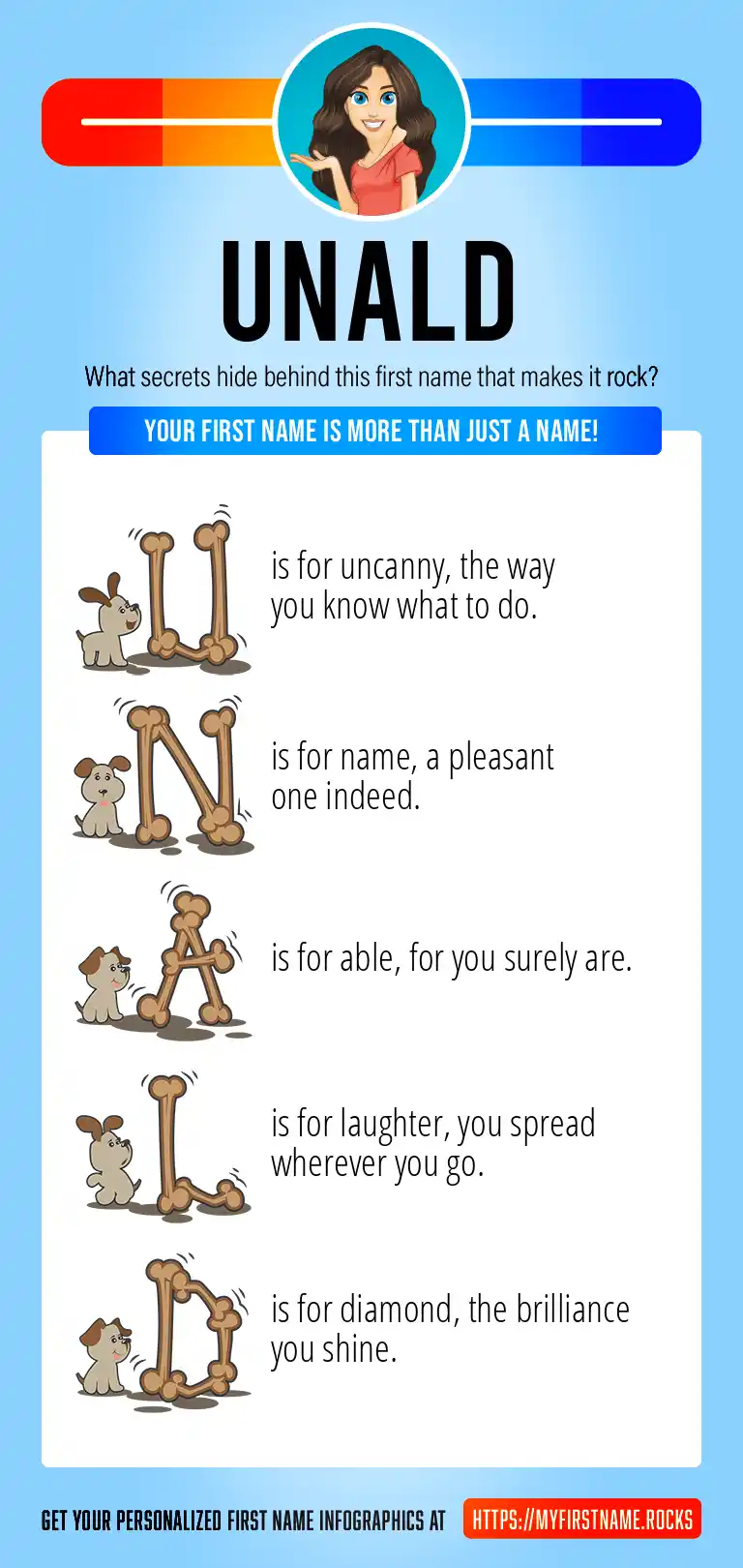 UNALD

What secrets hide behind this first name that makes it rock?

YOUR FIRST NAME IS MORE THAN JUST A NAME!

U is for uncanny, the way you know what to do.

N is for name, a pleasant one indeed.

A is for able, for you surely are.

L is for laughter, you spread wherever you go.

D is for diamond, the brilliance you shine.

GET YOUR PERSONALIZED FIRST NAME INFOGRAPHICS AT HTTPS://MYFIRSTNAME.ROCKS