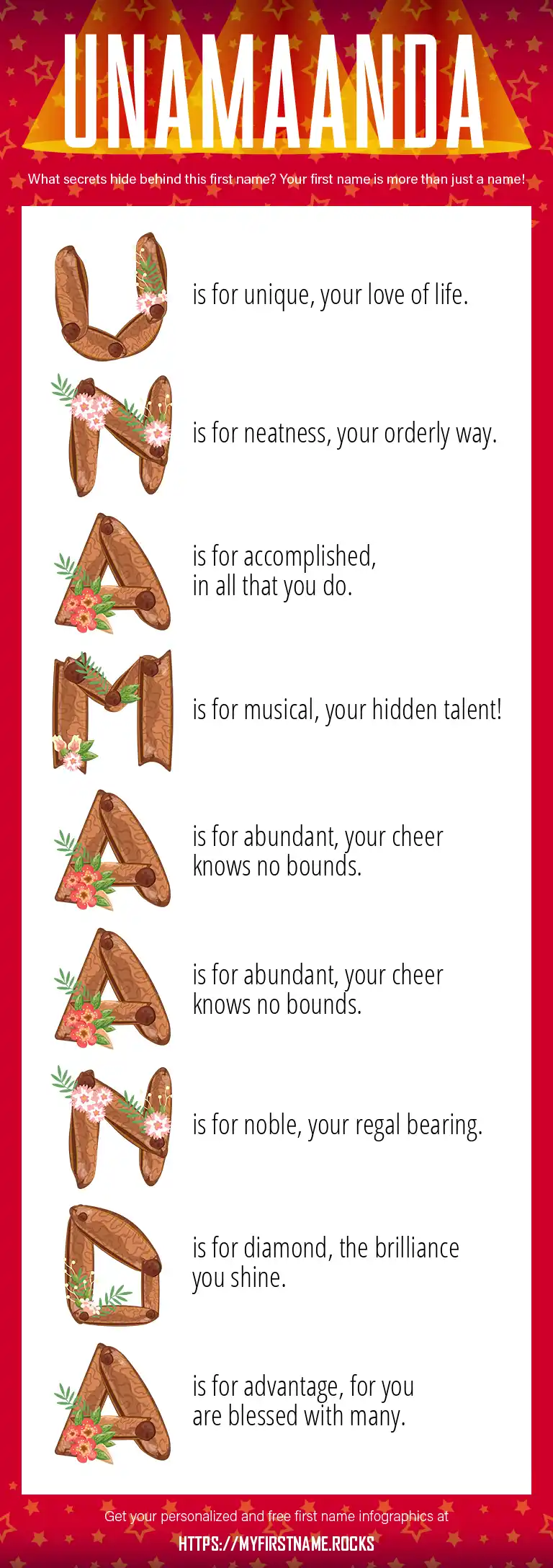 UNAMAANDA

What secrets hide behind this first name? Your first name is more than just a name!

U is for unique, your love of life.

N is for neatness, your orderly way.

A is for accomplished, in all that you do.

M is for musical, your hidden talent!

A is for abundant, your cheer knows no bounds.

A is for abundant, your cheer knows no bounds.

N is for noble, your regal bearing.

D is for diamond, the brilliance you shine.

A is for advantage, for you are blessed with many.

Get your personalized and free first name infographics at

HTTPS://MYFIRSTNAME.ROCKS