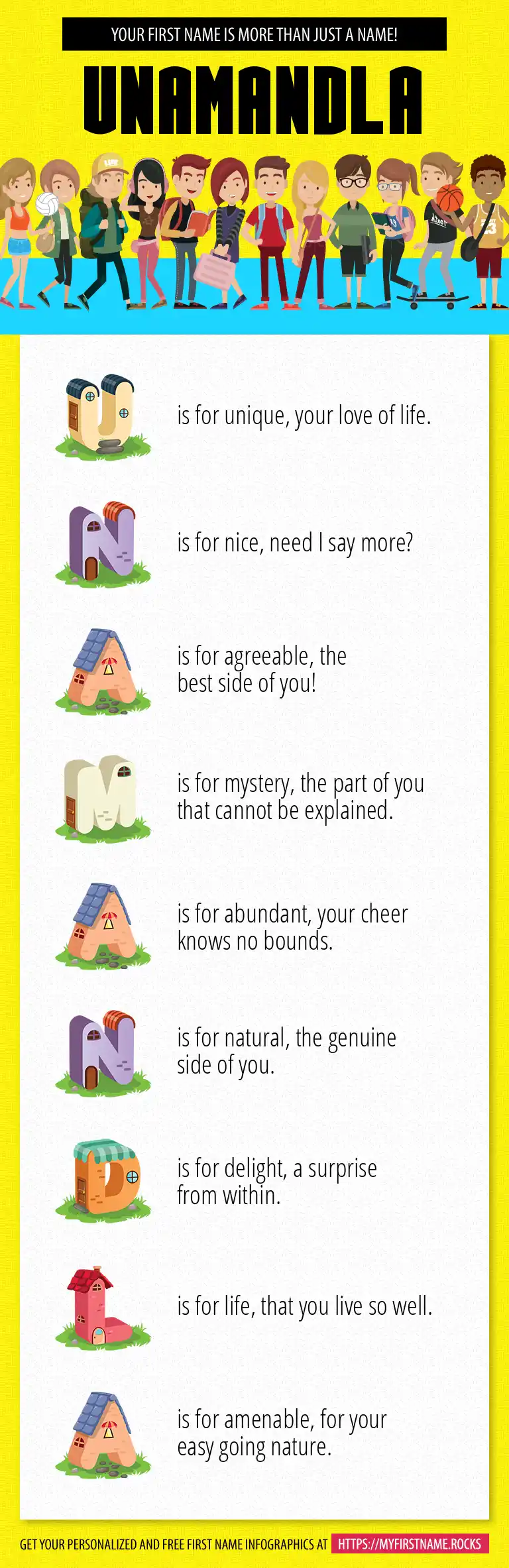 YOUR FIRST NAME IS MORE THAN JUST A NAME!

UNAMANDLA

U is for unique, your love of life.

N is for nice, need I say more?

A is for agreeable, the best side of you!

M is for mystery, the part of you that cannot be explained.

A is for abundant, your cheer knows no bounds.

N is for natural, the genuine side of you.

D is for delight, a surprise from within.

L is for life, that you live so well.

A is for amenable, for your easy going nature.

GET YOUR PERSONALIZED AND FREE FIRST NAME INFOGRAPHICS AT HTTPS://MYFIRSTNAME.ROCKS