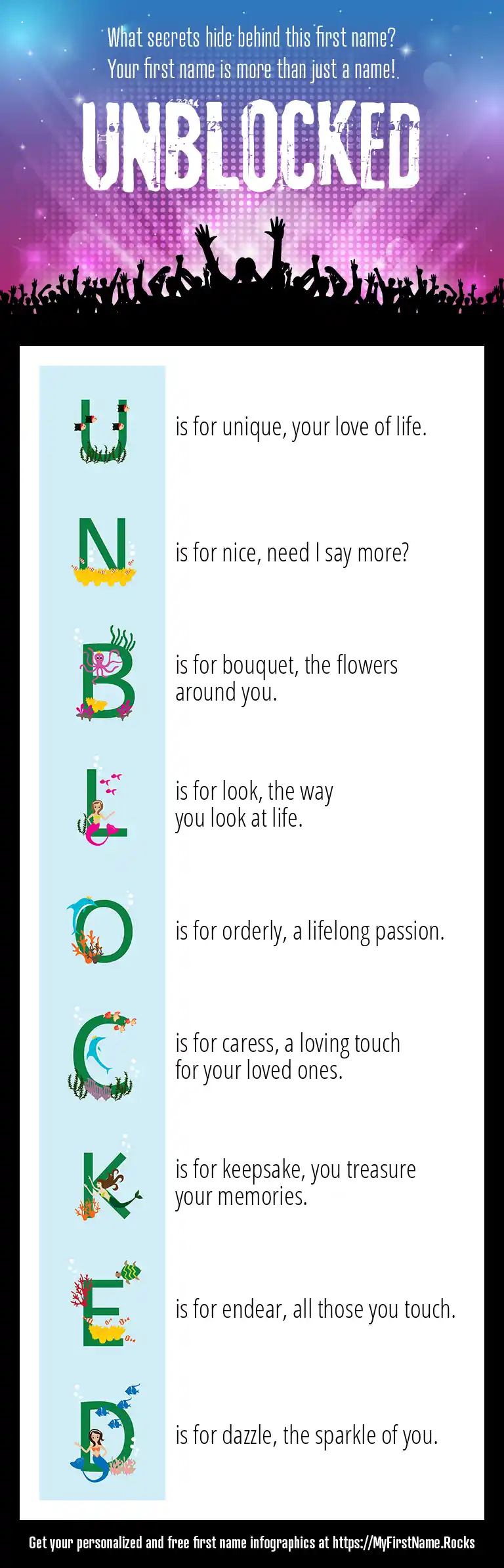 What secrets hide behind this first name?
Your first name is more than just a name!

UNBLOCKED

U is for unique, your love of life.

N is for nice, need I say more?

B is for bouquet, the flowers around you.

L is for look, the way you look at life.

O is for orderly, a lifelong passion.

C is for caress, a loving touch for your loved ones.

K is for keepsake, you treasure your memories.

E is for endear, all those you touch.

D is for dazzle, the sparkle of you.

Get your personalized and free first name infographics at https://MyFirstName.Rocks