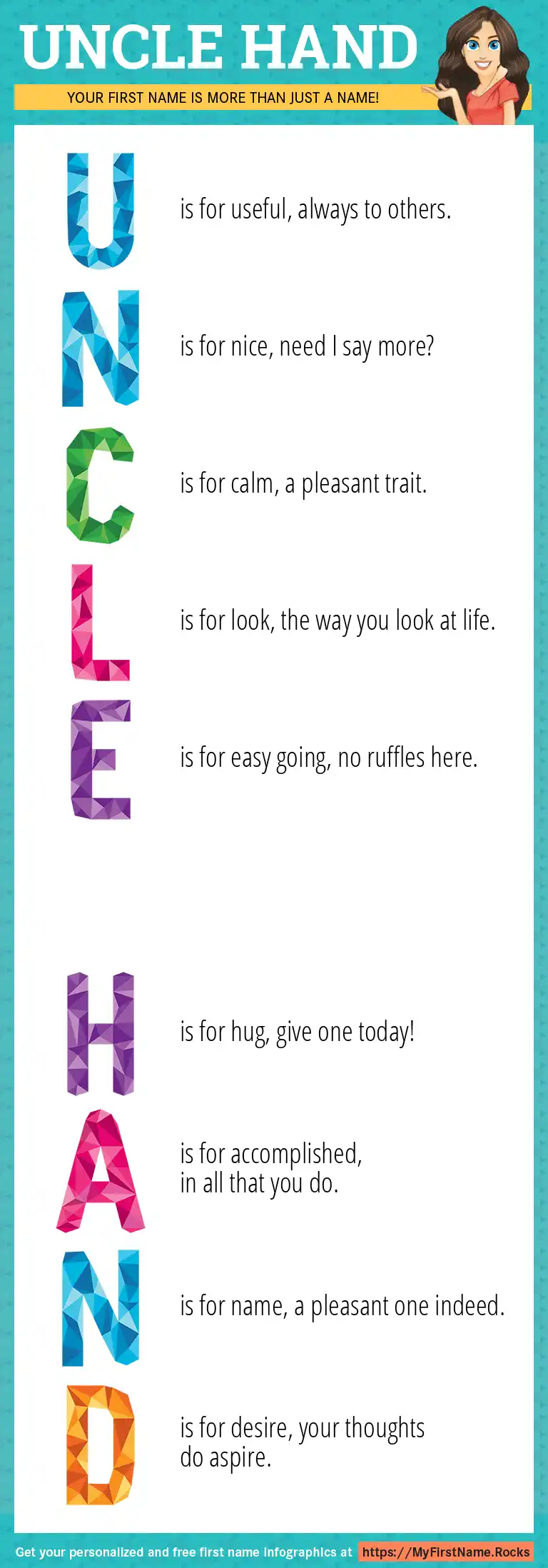 UNCLE HAND

YOUR FIRST NAME IS MORE THAN JUST A NAME!

U is for useful, always to others.

N is for nice, need I say more?

C is for calm, a pleasant trait.

L is for look, the way you look at life.

E is for easy going, no ruffles here.

H is for hug, give one today!

A is for accomplished, in all that you do.

N is for name, a pleasant one indeed.

D is for desire, your thoughts do aspire.

Get your personalized and free first name infographics at https://MyFirstName.Rocks