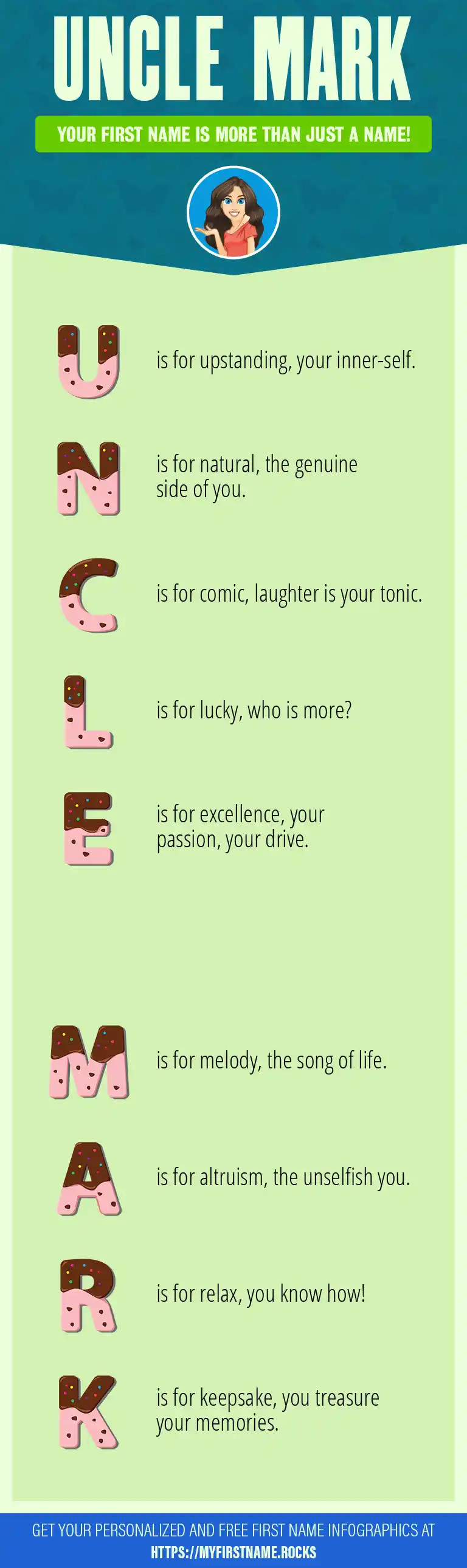 UNCLE MARK

YOUR FIRST NAME IS MORE THAN JUST A NAME!

U is for upstanding, your inner-self.

N is for natural, the genuine side of you.

C is for comic, laughter is your tonic.

L is for lucky, who is more?

E is for excellence, your passion, your drive.

M is for melody, the song of life.

A is for altruism, the unselfish you.

R is for relax, you know how!

K is for keepsake, you treasure your memories.

GET YOUR PERSONALIZED AND FREE FIRST NAME INFOGRAPHICS AT HTTPS://MYFIRSTNAME.ROCKS