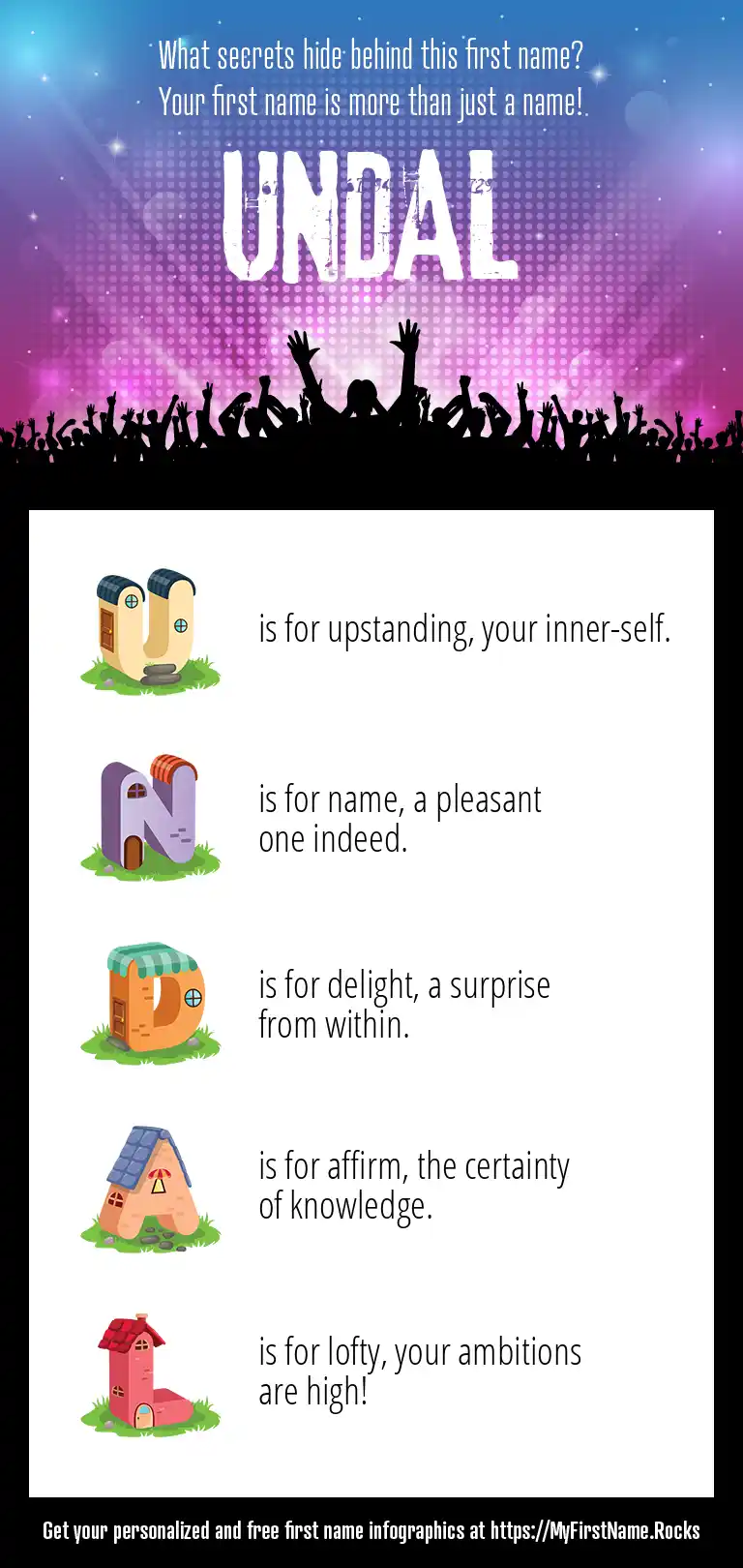 What secrets hide behind this first name?
Your first name is more than just a name!

UNDAL

U is for upstanding, your inner-self.

N is for name, a pleasant one indeed.

D is for delight, a surprise from within.

A is for affirm, the certainty of knowledge.

L is for lofty, your ambitions are high!

Get your personalized and free first name infographics at https://MyFirstName.Rocks