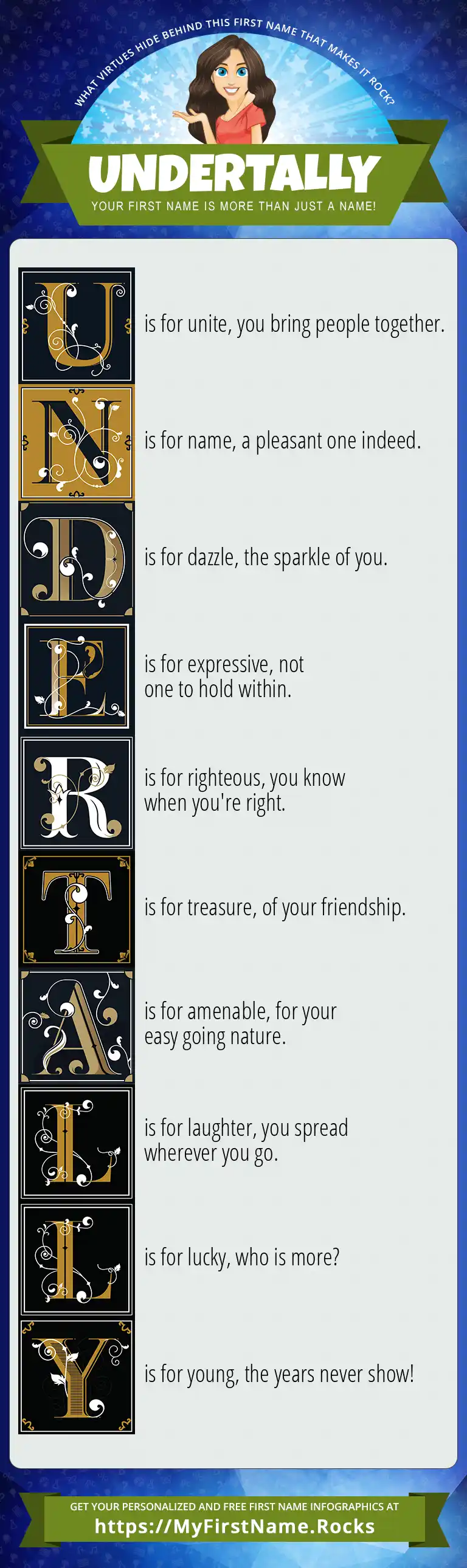 WHAT VIRTUES HIDE BEHIND THIS FIRST NAME THAT MAKES IT ROCK?

UNDERTALLY

YOUR FIRST NAME IS MORE THAN JUST A NAME!

U is for unite, you bring people together.

N is for name, a pleasant one indeed.

D is for dazzle, the sparkle of you.

E is for expressive, not one to hold within.

R is for righteous, you know when you're right.

T is for treasure, of your friendship.

A is for amenable, for your easy going nature.

L is for laughter, you spread wherever you go.

L is for lucky, who is more?

Y is for young, the years never show!

GET YOUR PERSONALIZED AND FREE FIRST NAME INFOGRAPHICS AT

https://MyFirstName.Rocks