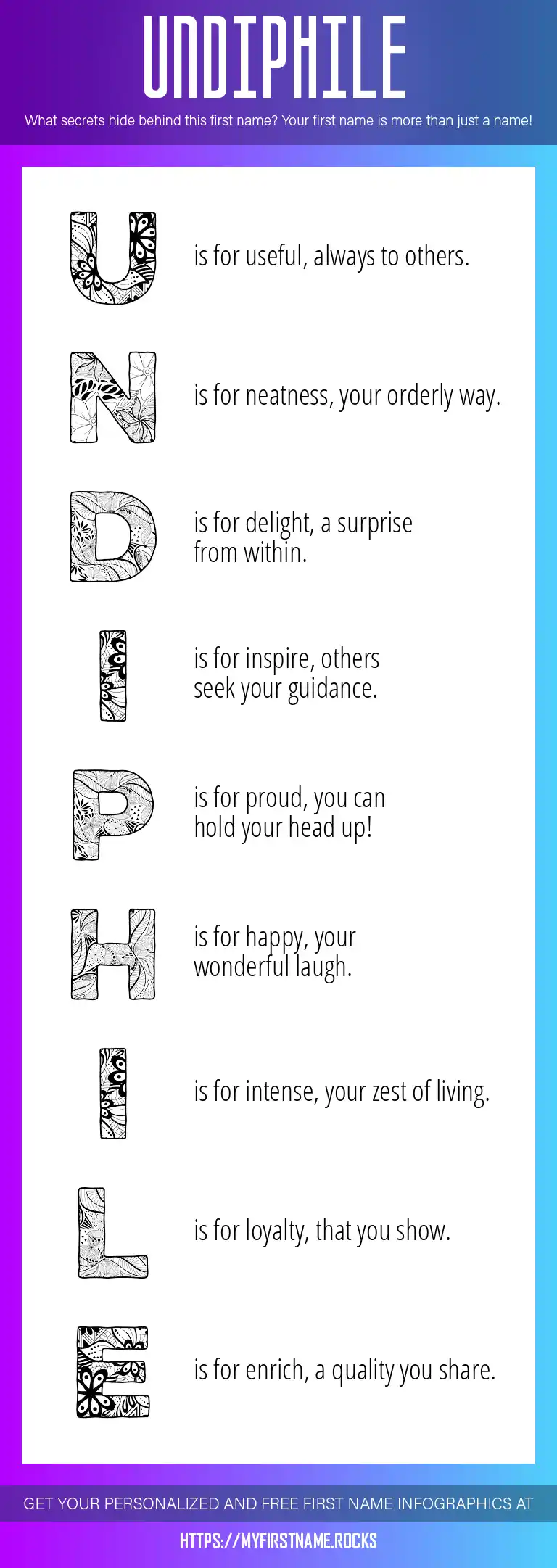 UNDIPHILE

What secrets hide behind this first name? Your first name is more than just a name!

U is for useful, always to others.

N is for neatness, your orderly way.

D is for delight, a surprise from within.

I is for inspire, others seek your guidance.

P is for proud, you can hold your head up!

H is for happy, your wonderful laugh.

I is for intense, your zest of living.

L is for loyalty, that you show.

E is for enrich, a quality you share.

GET YOUR PERSONALIZED AND FREE FIRST NAME INFOGRAPHICS AT

HTTPS://MYFIRSTNAME.ROCKS