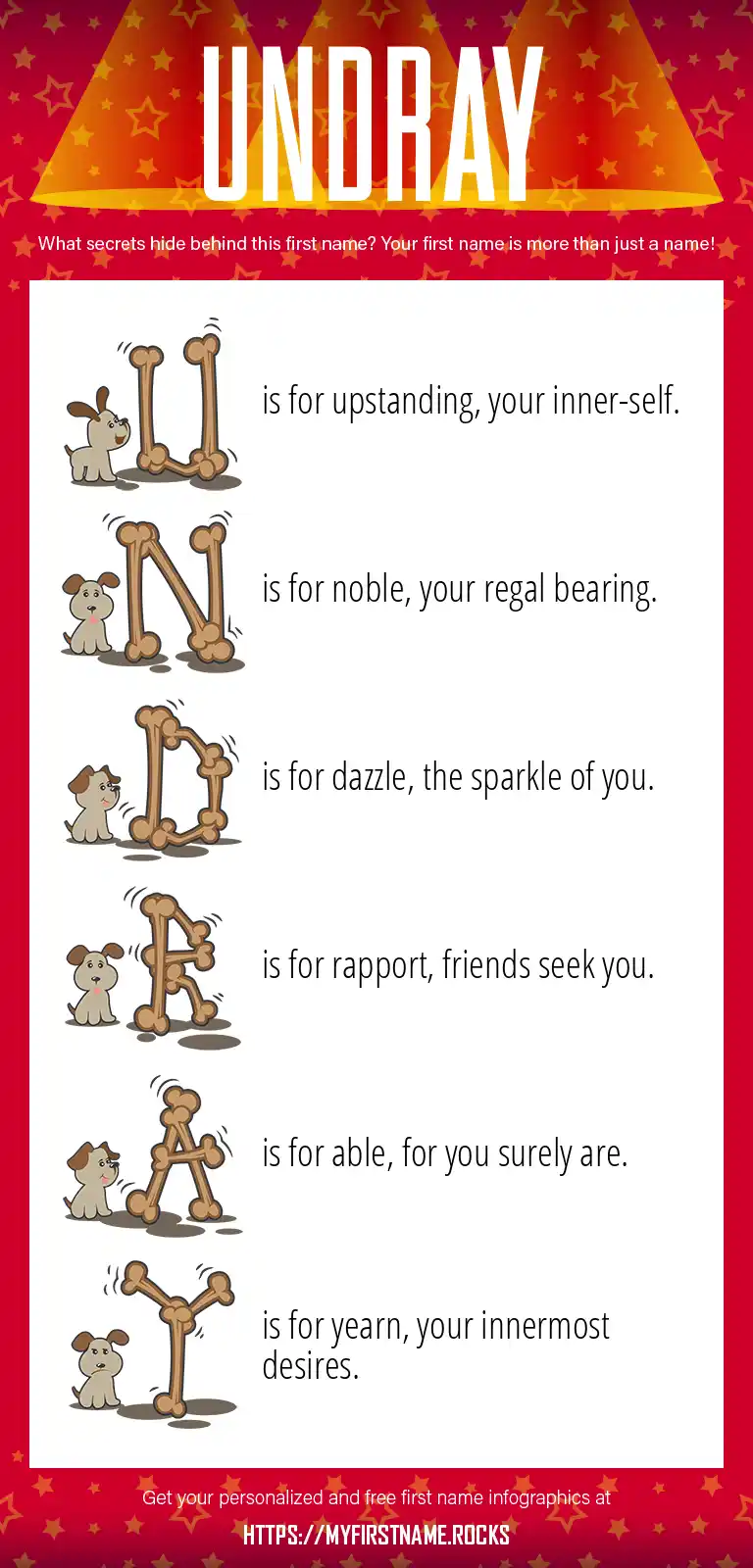 UNDRAY

What secrets hide behind this first name? Your first name is more than just a name!

U is for upstanding, your inner-self.

N is for noble, your regal bearing.

D is for dazzle, the sparkle of you.

R is for rapport, friends seek you.

A is for able, for you surely are.

Y is for yearn, your innermost desires.

Get your personalized and free first name infographics at

HTTPS://MYFIRSTNAME.ROCKS