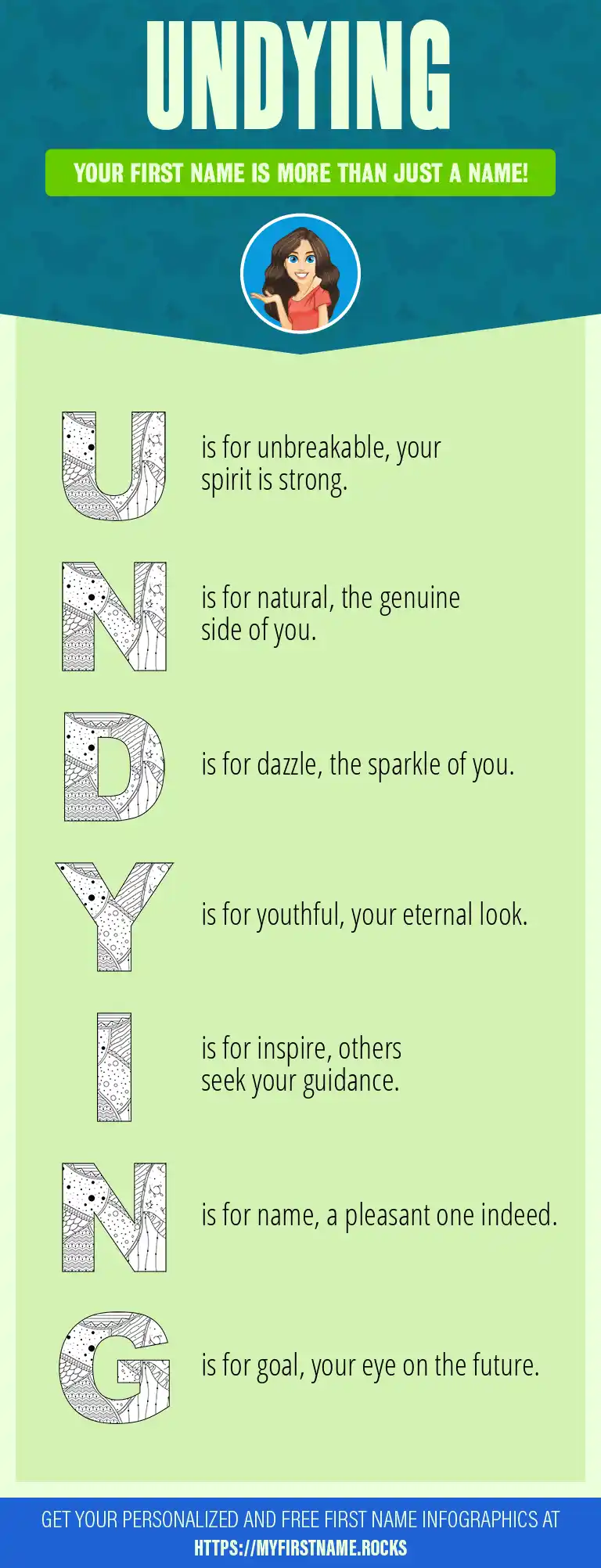 UNDYING

YOUR FIRST NAME IS MORE THAN JUST A NAME!

U is for unbreakable, your spirit is strong.

N is for natural, the genuine side of you.

D is for dazzle, the sparkle of you.

Y is for youthful, your eternal look.

I is for inspire, others seek your guidance.

N is for name, a pleasant one indeed.

G is for goal, your eye on the future.

GET YOUR PERSONALIZED AND FREE FIRST NAME INFOGRAPHICS AT HTTPS://MYFIRSTNAME.ROCKS