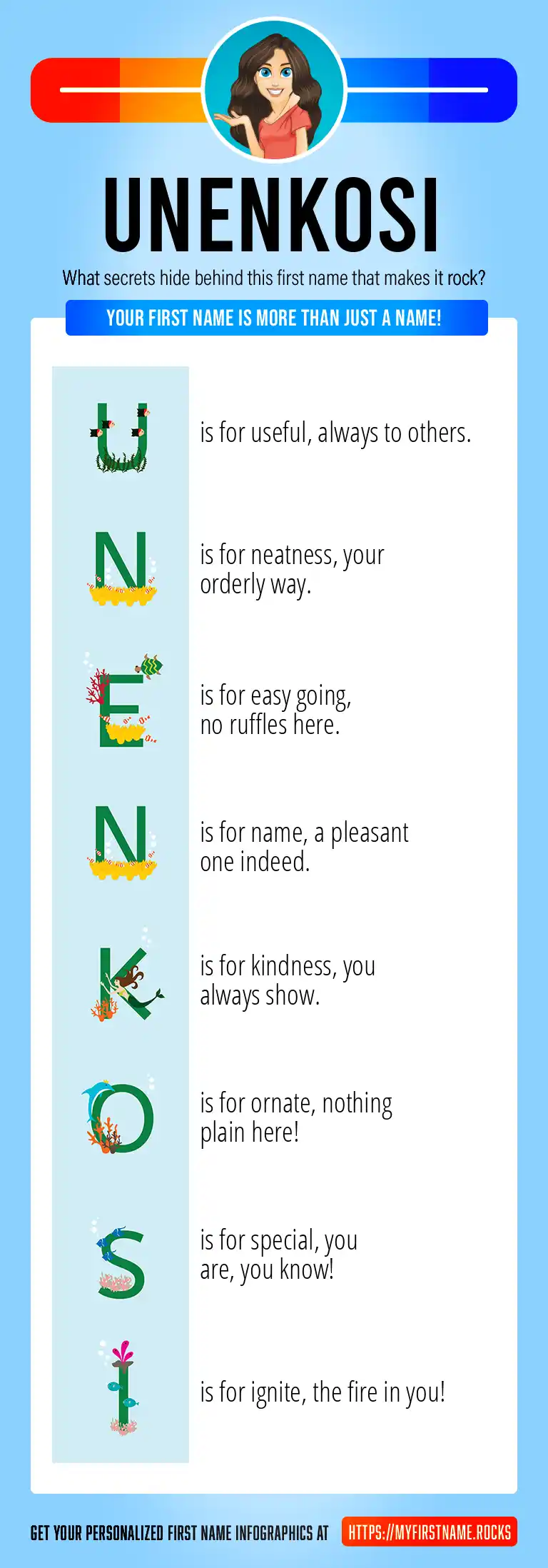 UNENKOSI

What secrets hide behind this first name that makes it rock?

YOUR FIRST NAME IS MORE THAN JUST A NAME!

U is for useful, always to others.

N is for neatness, your orderly way.

E is for easy going, no ruffles here.

N is for name, a pleasant one indeed.

K is for kindness, you always show.

O is for ornate, nothing plain here!

S is for special, you are, you know!

I is for ignite, the fire in you!

GET YOUR PERSONALIZED FIRST NAME INFOGRAPHICS AT HTTPS://MYFIRSTNAME.ROCKS