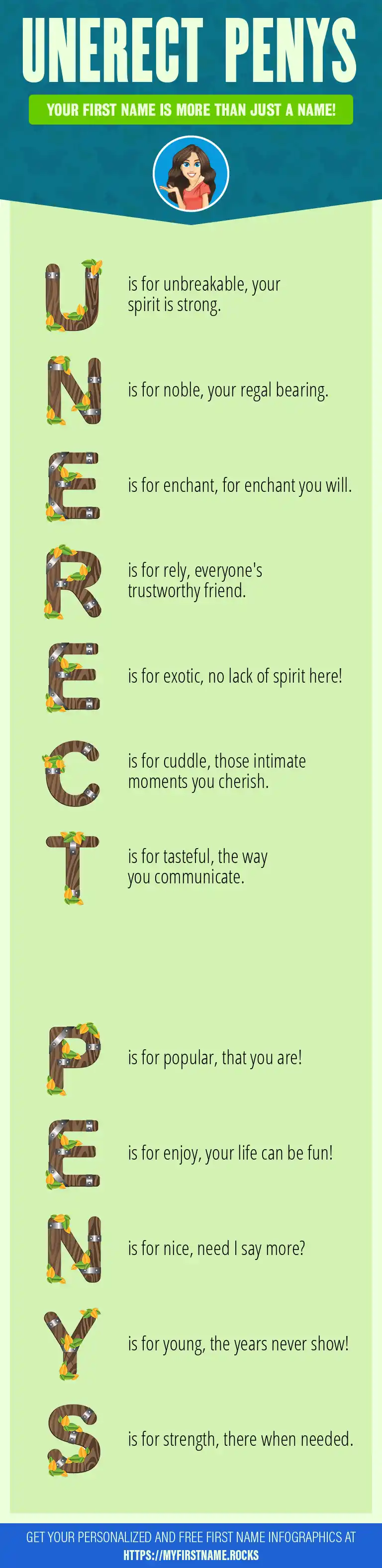 UNERECT PENYS

YOUR FIRST NAME IS MORE THAN JUST A NAME!

U is for unbreakable, your spirit is strong.

N is for noble, your regal bearing.

E is for enchant, for enchant you will.

R is for rely, everyone's trustworthy friend.

E is for exotic, no lack of spirit here!

C is for cuddle, those intimate moments you cherish.

T is for tasteful, the way you communicate.

P is for popular, that you are!

E is for enjoy, your life can be fun!

N is for nice, need I say more?

Y is for young, the years never show!

S is for strength, there when needed.

GET YOUR PERSONALIZED AND FREE FIRST NAME INFOGRAPHICS AT HTTPS://MYFIRSTNAME.ROCKS