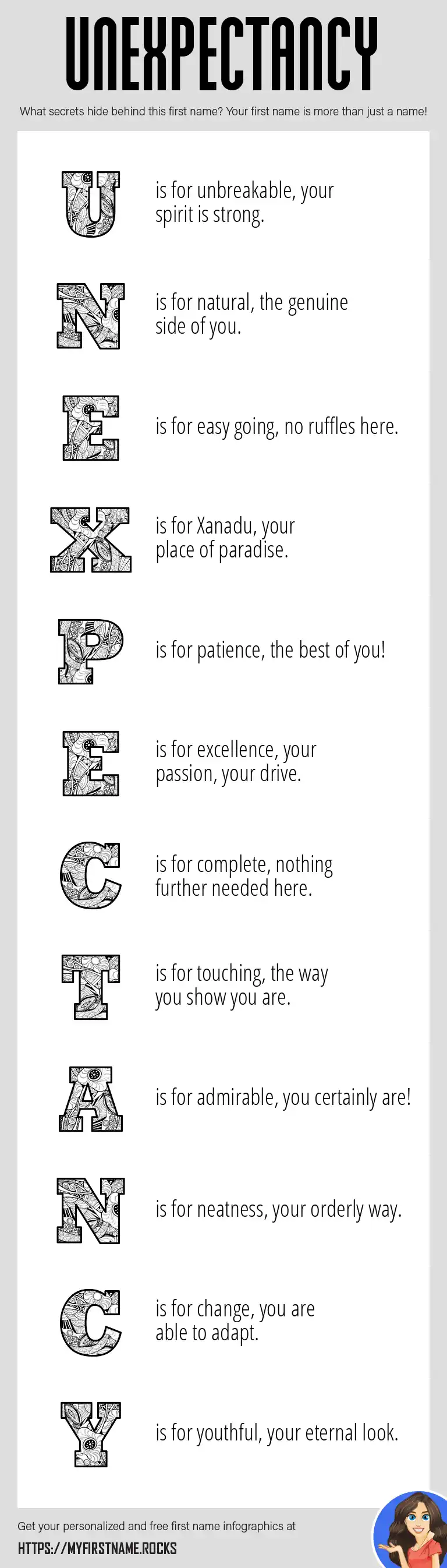 UNEXPECTANCY

What secrets hide behind this first name? Your first name is more than just a name!

U is for unbreakable, your spirit is strong.

N is for natural, the genuine side of you.

E is for easy going, no ruffles here.

X is for Xanadu, your place of paradise.

P is for patience, the best of you!

E is for excellence, your passion, your drive.

C is for complete, nothing further needed here.

T is for touching, the way you show you are.

A is for admirable, you certainly are!

N is for neatness, your orderly way.

C is for change, you are able to adapt.

Y is for youthful, your eternal look.

Get your personalized and free first name infographics at

HTTPS://MYFIRSTNAME.ROCKS