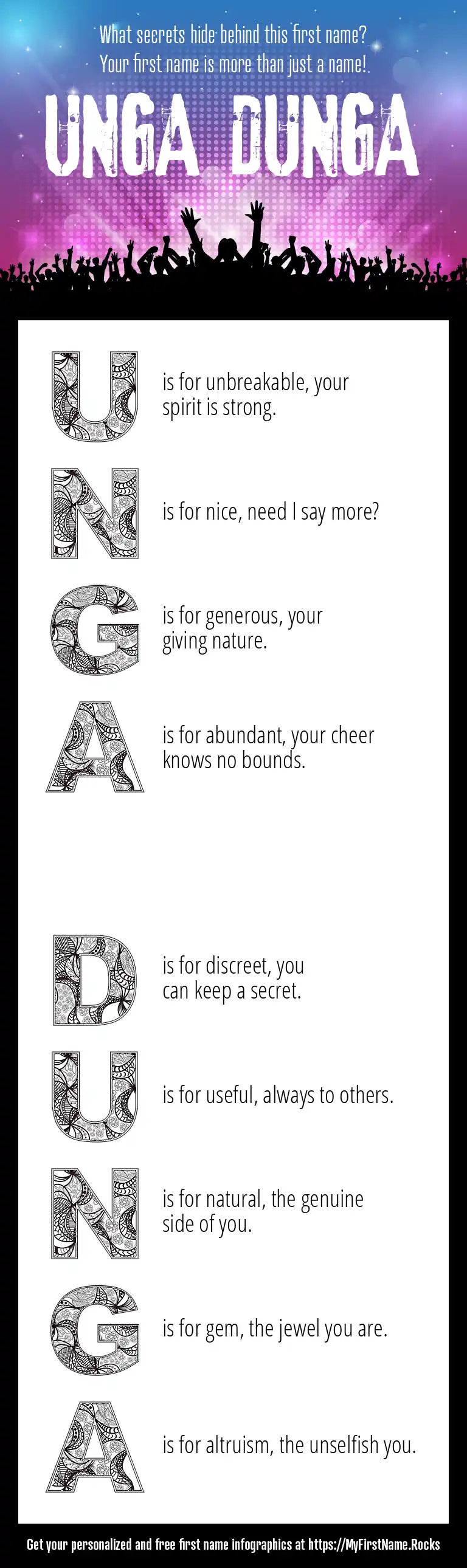 What secrets hide behind this first name?
Your first name is more than just a name!

UNGA DUNGA

U is for unbreakable, your spirit is strong.

N is for nice, need I say more?

G is for generous, your giving nature.

A is for abundant, your cheer knows no bounds.

D is for discreet, you can keep a secret.

U is for useful, always to others.

N is for natural, the genuine side of you.

G is for gem, the jewel you are.

A is for altruism, the unselfish you.

Get your personalized and free first name infographics at https://MyFirstName.Rocks