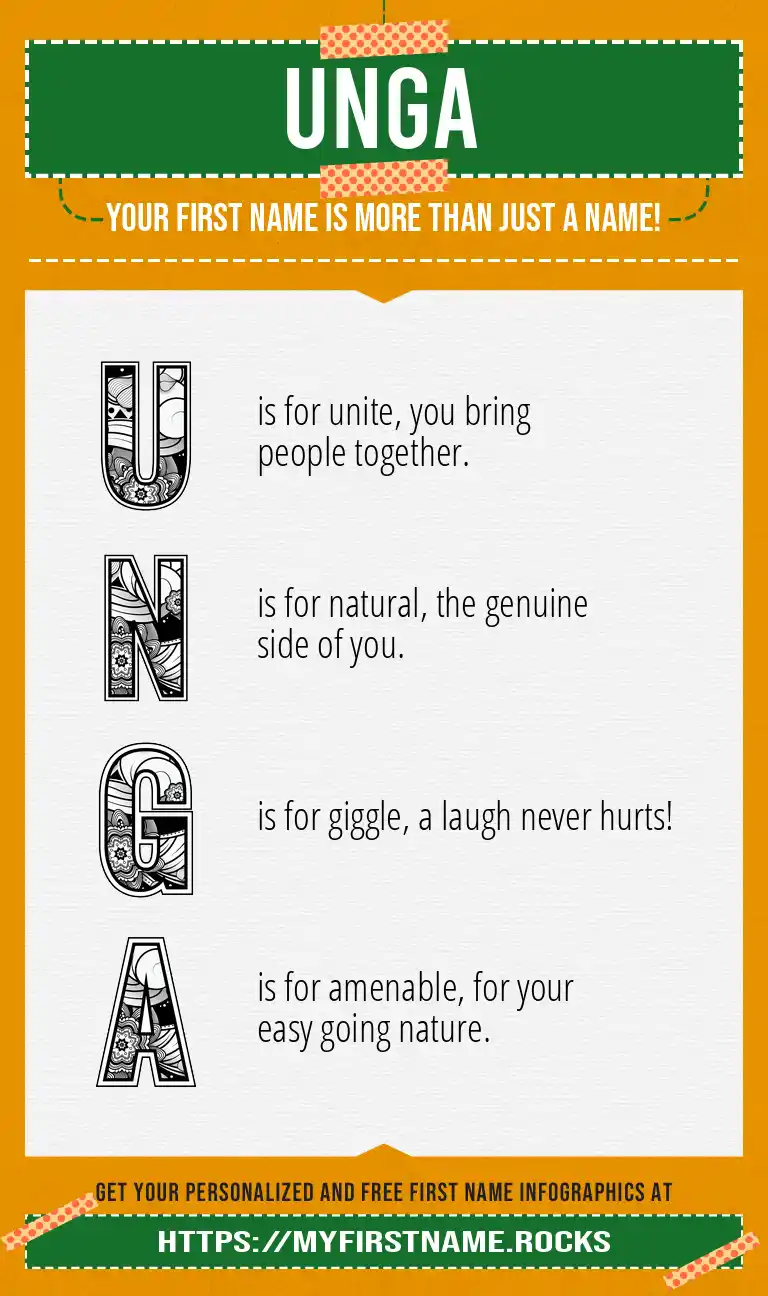 UNGA

YOUR FIRST NAME IS MORE THAN JUST A NAME!

U is for unite, you bring people together.

N is for natural, the genuine side of you.

G is for giggle, a laugh never hurts!

A is for amenable, for your easy going nature.

GET YOUR PERSONALIZED AND FREE FIRST NAME INFOGRAPHICS AT

HTTPS://MYFIRSTNAME.ROCKS