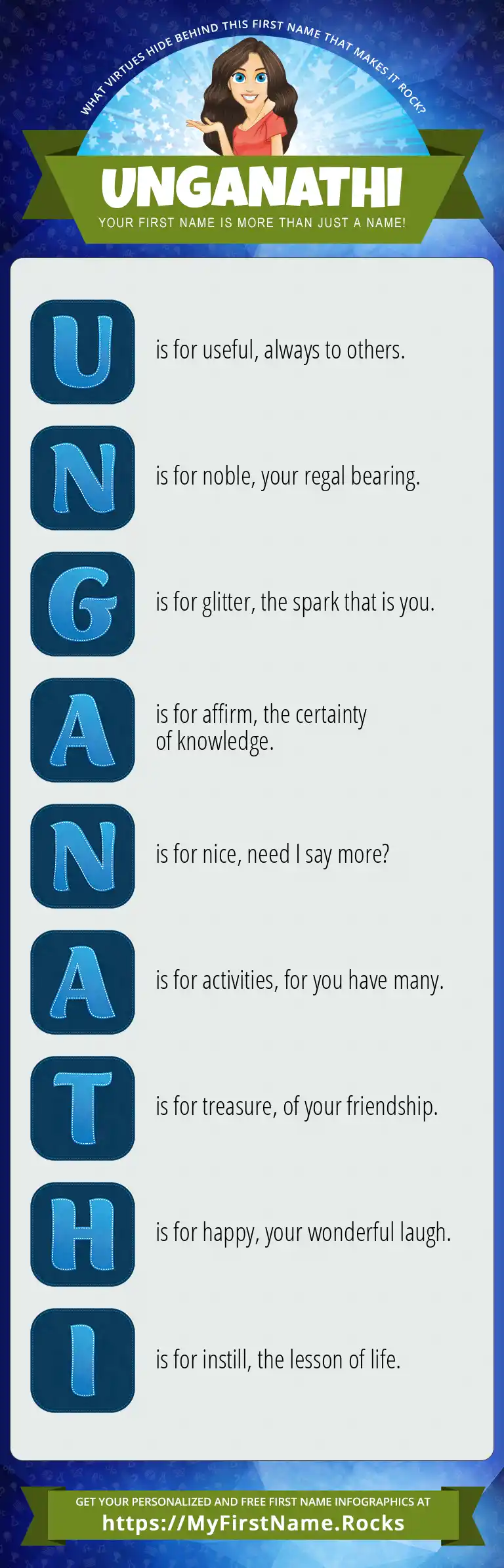 WHAT VIRTUES HIDE BEHIND THIS FIRST NAME THAT MAKES IT ROCK?

UNGANATHI

YOUR FIRST NAME IS MORE THAN JUST A NAME!

U is for useful, always to others.

N is for noble, your regal bearing.

G is for glitter, the spark that is you.

A is for affirm, the certainty of knowledge.

N is for nice, need I say more?

A is for activities, for you have many.

T is for treasure, of your friendship.

H is for happy, your wonderful laugh.

I is for instill, the lesson of life.

GET YOUR PERSONALIZED AND FREE FIRST NAME INFOGRAPHICS AT
https://MyFirstName.Rocks