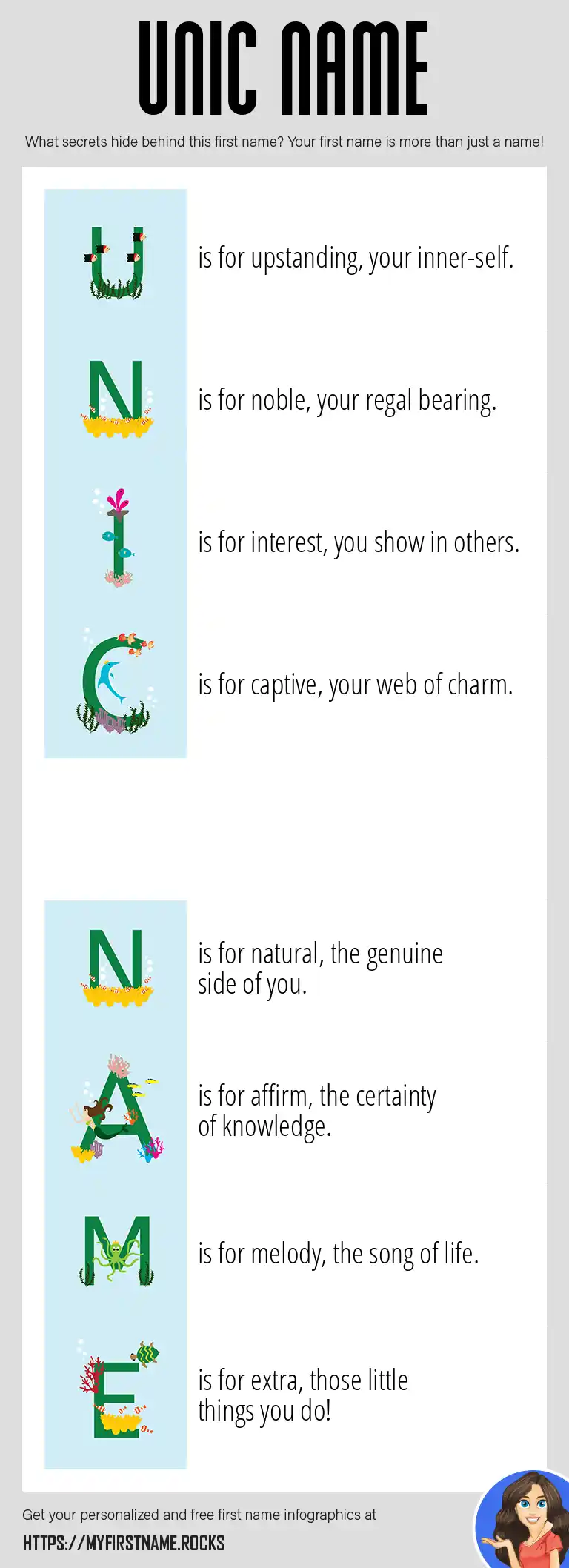 UNIC NAME

What secrets hide behind this first name? Your first name is more than just a name!

U is for upstanding, your inner-self.

N is for noble, your regal bearing.

I is for interest, you show in others.

C is for captive, your web of charm.

N is for natural, the genuine side of you.

A is for affirm, the certainty of knowledge.

M is for melody, the song of life.

E is for extra, those little things you do!

Get your personalized and free first name infographics at

HTTPS://MYFIRSTNAME.ROCKS