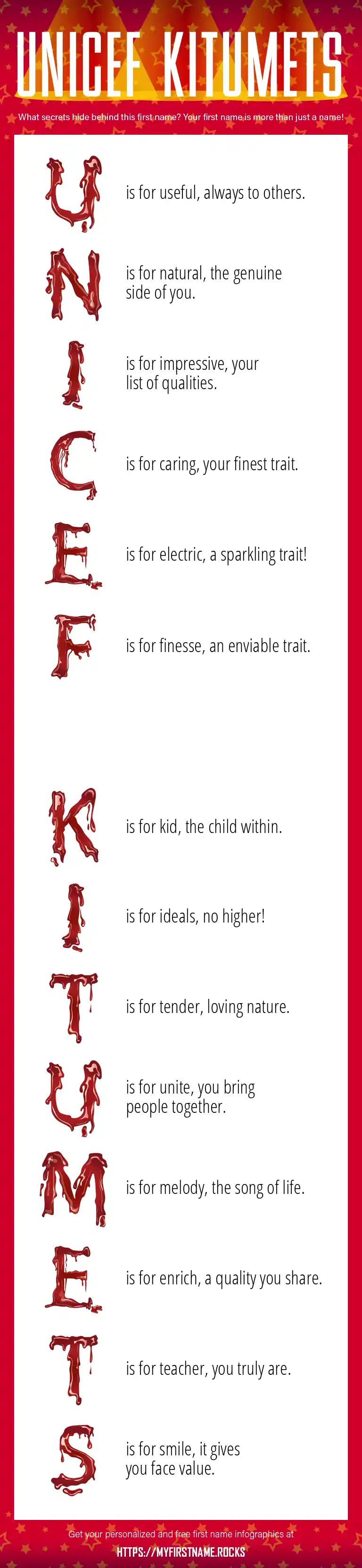 UNICEF KITUMETS

What secrets hide behind this first name? Your first name is more than just a name!

U is for useful, always to others.

N is for natural, the genuine side of you.

I is for impressive, your list of qualities.

C is for caring, your finest trait.

E is for electric, a sparkling trait!

F is for finesse, an enviable trait.

K is for kid, the child within.

I is for ideals, no higher!

T is for tender, loving nature.

U is for unite, you bring people together.

M is for melody, the song of life.

E is for enrich, a quality you share.

T is for teacher, you truly are.

S is for smile, it gives you face value.

Get your personalized and free first name infographics at
HTTPS://MYFIRSTNAME.ROCKS