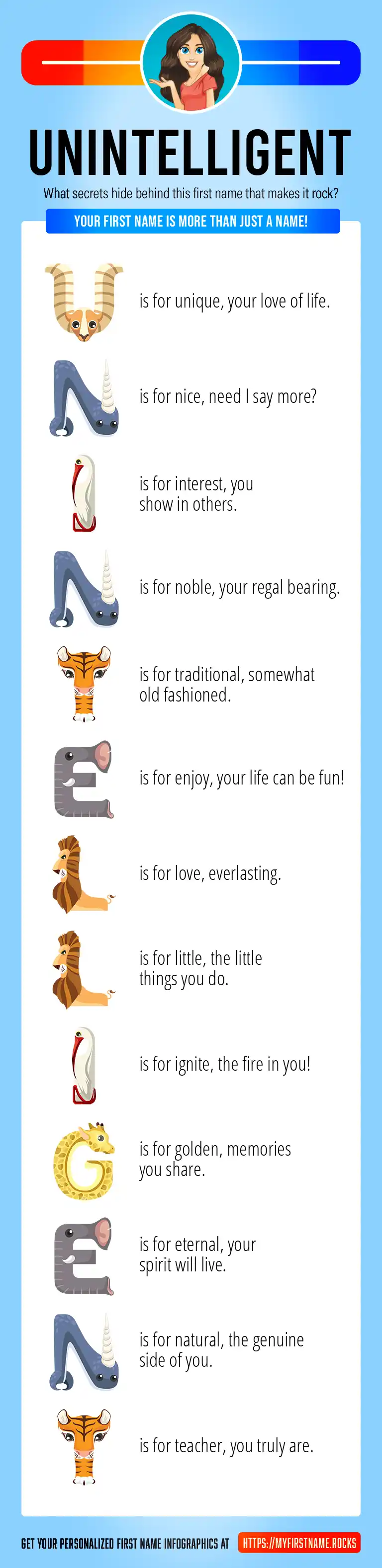 UNINTELLIGENT

What secrets hide behind this first name that makes it rock?

YOUR FIRST NAME IS MORE THAN JUST A NAME!

U is for unique, your love of life.

N is for nice, need I say more?

I is for interest, you show in others.

N is for noble, your regal bearing.

T is for traditional, somewhat old fashioned.

E is for enjoy, your life can be fun!

L is for love, everlasting.

L is for little, the little things you do.

I is for ignite, the fire in you!

G is for golden, memories you share.

E is for eternal, your spirit will live.

N is for natural, the genuine side of you.

T is for teacher, you truly are.

GET YOUR PERSONALIZED FIRST NAME INFOGRAPHICS AT HTTPS://MYFIRSTNAME.ROCKS