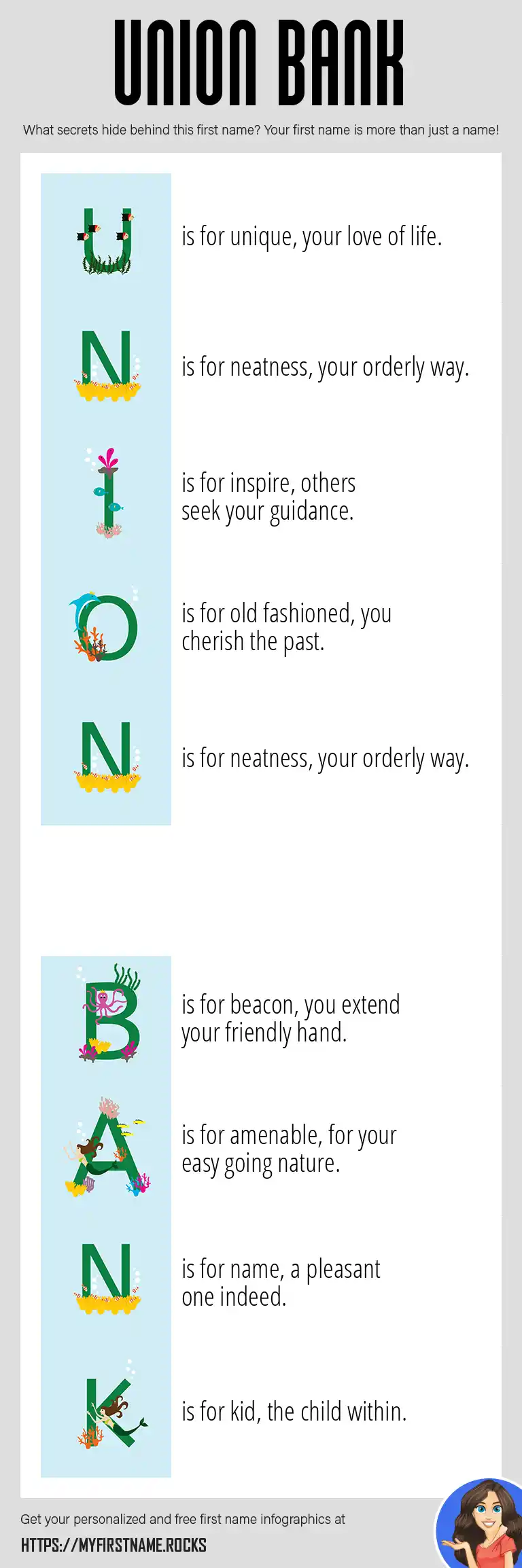 UNION BANK

What secrets hide behind this first name? Your first name is more than just a name!

U is for unique, your love of life.

N is for neatness, your orderly way.

I is for inspire, others seek your guidance.

O is for old fashioned, you cherish the past.

N is for neatness, your orderly way.

B is for beacon, you extend your friendly hand.

A is for amenable, for your easy going nature.

N is for name, a pleasant one indeed.

K is for kid, the child within.

Get your personalized and free first name infographics at

HTTPS://MYFIRSTNAME.ROCKS