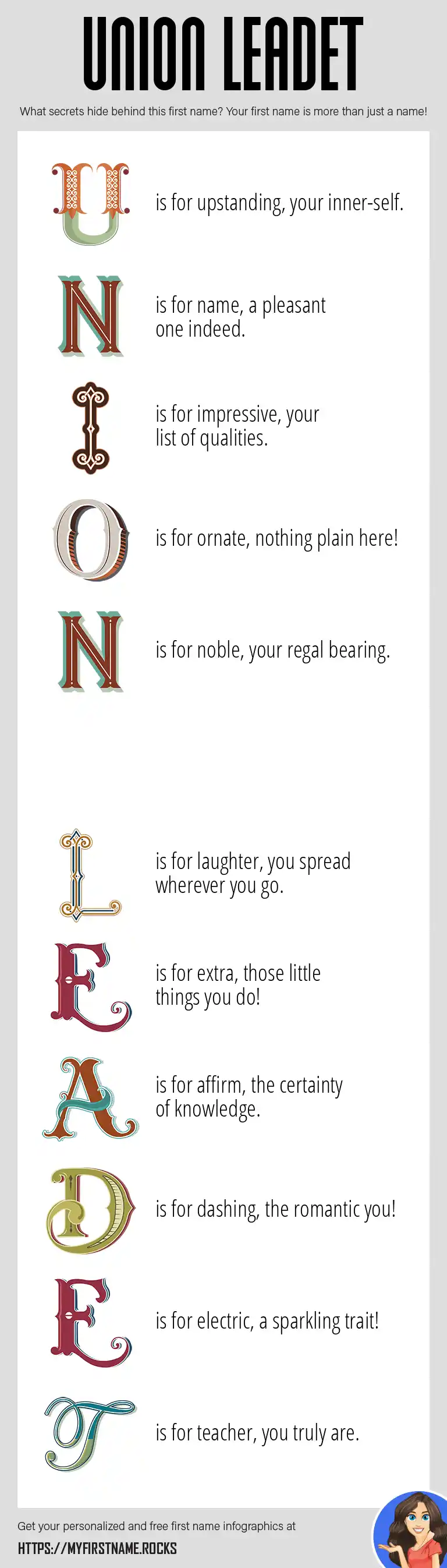 UNION LEADET

What secrets hide behind this first name? Your first name is more than just a name!

U is for upstanding, your inner-self.

N is for name, a pleasant one indeed.

I is for impressive, your list of qualities.

O is for ornate, nothing plain here!

N is for noble, your regal bearing.

L is for laughter, you spread wherever you go.

E is for extra, those little things you do!

A is for affirm, the certainty of knowledge.

D is for dashing, the romantic you!

E is for electric, a sparkling trait!

T is for teacher, you truly are.

Get your personalized and free first name infographics at

HTTPS://MYFIRSTNAME.ROCKS