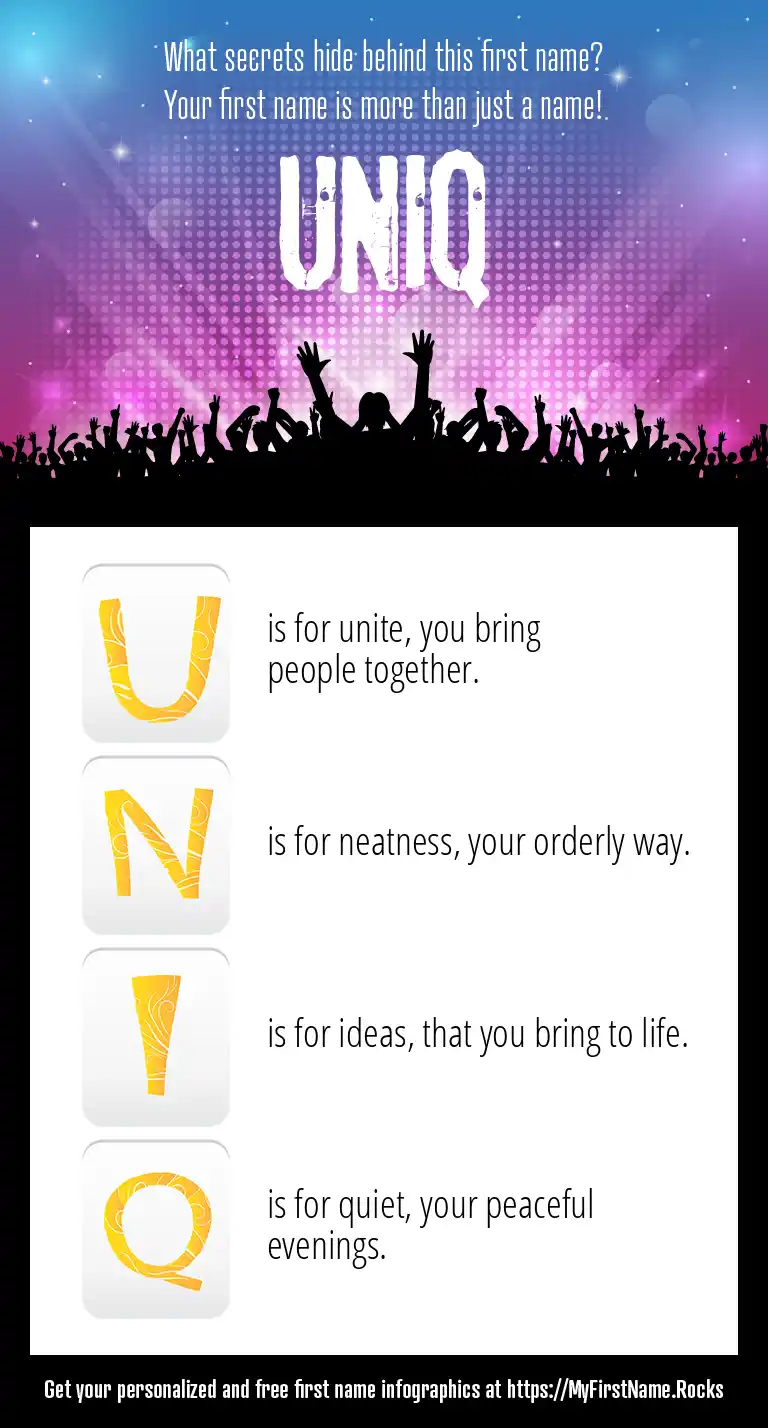 What secrets hide behind this first name?
Your first name is more than just a name!

UNIQ

U is for unite, you bring people together.

N is for neatness, your orderly way.

I is for ideas, that you bring to life.

Q is for quiet, your peaceful evenings.

Get your personalized and free first name infographics at https://MyFirstName.Rocks