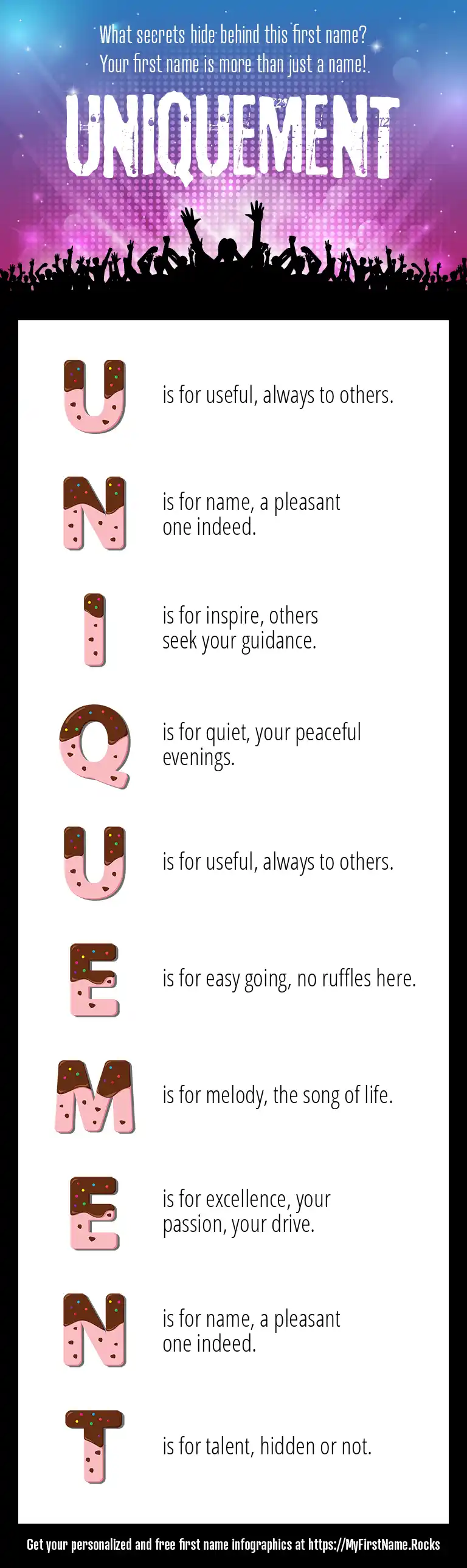 What secrets hide behind this first name?
Your first name is more than just a name!

UNIQUEMENT

U is for useful, always to others.

N is for name, a pleasant one indeed.

I is for inspire, others seek your guidance.

Q is for quiet, your peaceful evenings.

U is for useful, always to others.

E is for easy going, no ruffles here.

M is for melody, the song of life.

E is for excellence, your passion, your drive.

N is for name, a pleasant one indeed.

T is for talent, hidden or not.

Get your personalized and free first name infographics at https://MyFirstName.Rocks