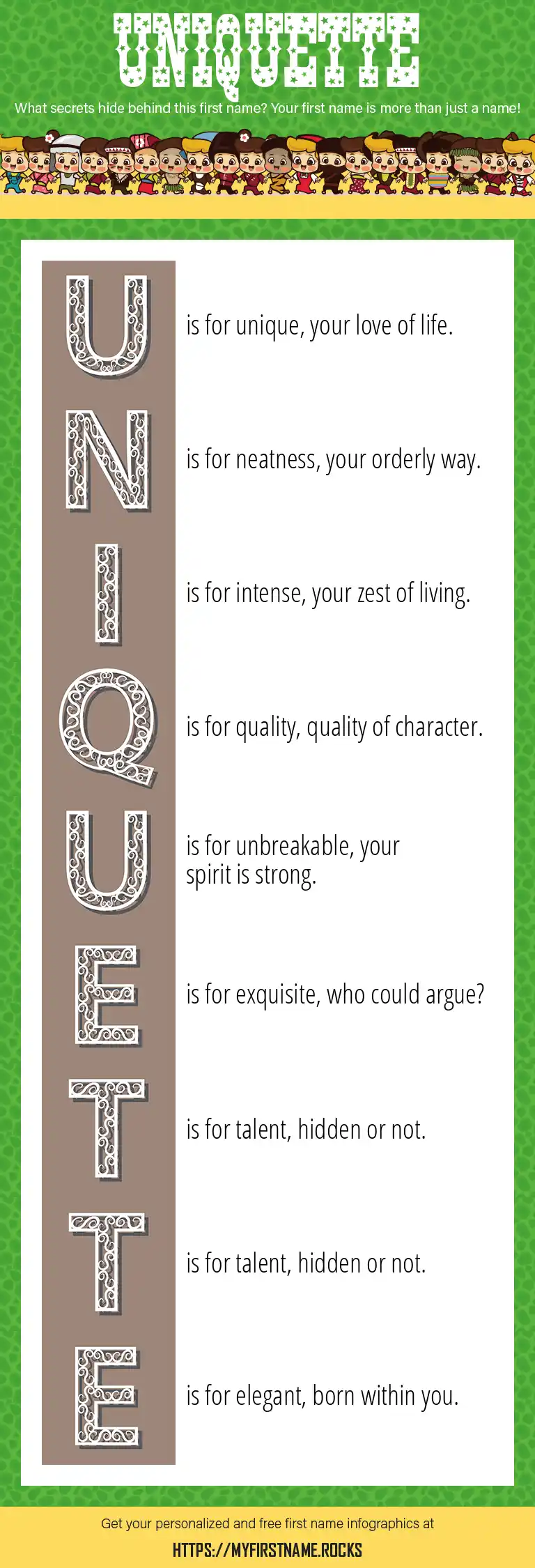 UNIQUETTE

What secrets hide behind this first name? Your first name is more than just a name!

U is for unique, your love of life.

N is for neatness, your orderly way.

I is for intense, your zest of living.

Q is for quality, quality of character.

U is for unbreakable, your spirit is strong.

E is for exquisite, who could argue?

T is for talent, hidden or not.

T is for talent, hidden or not.

E is for elegant, born within you.

Get your personalized and free first name infographics at

HTTPS://MYFIRSTNAME.ROCKS