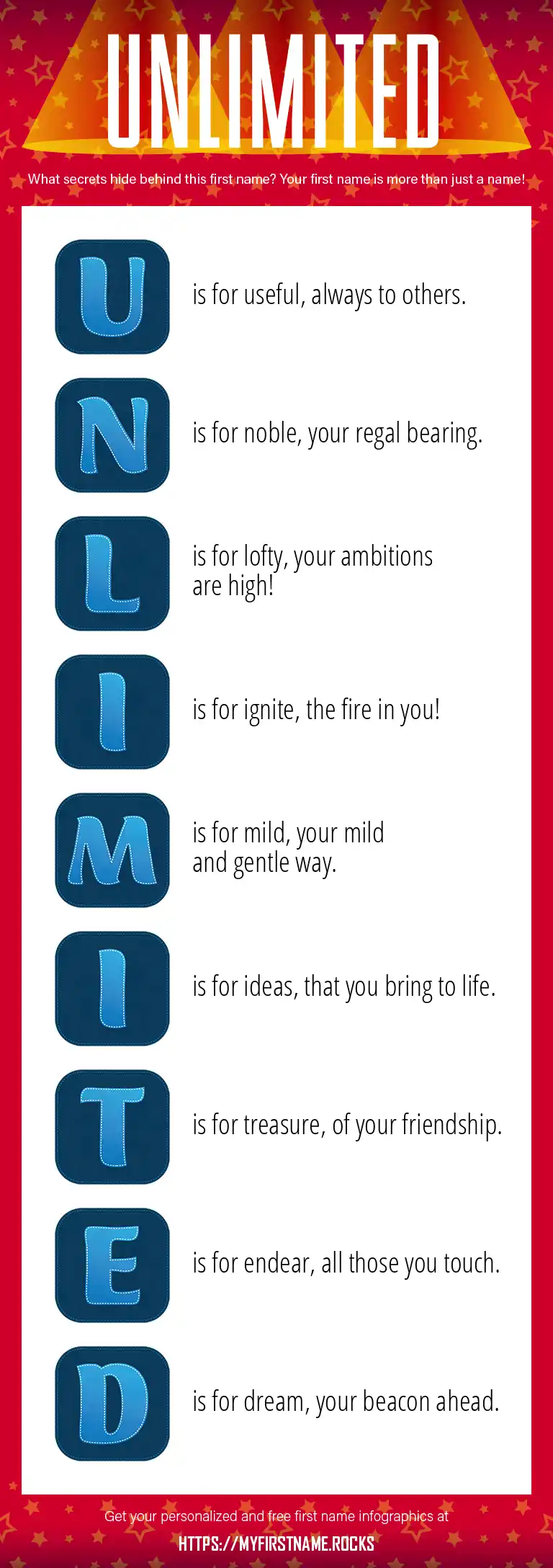 UNLIMITED

What secrets hide behind this first name? Your first name is more than just a name!

U is for useful, always to others.

N is for noble, your regal bearing.

L is for lofty, your ambitions are high!

I is for ignite, the fire in you!

M is for mild, your mild and gentle way.

I is for ideas, that you bring to life.

T is for treasure, of your friendship.

E is for endear, all those you touch.

D is for dream, your beacon ahead.

Get your personalized and free first name infographics at

HTTPS://MYFIRSTNAME.ROCKS