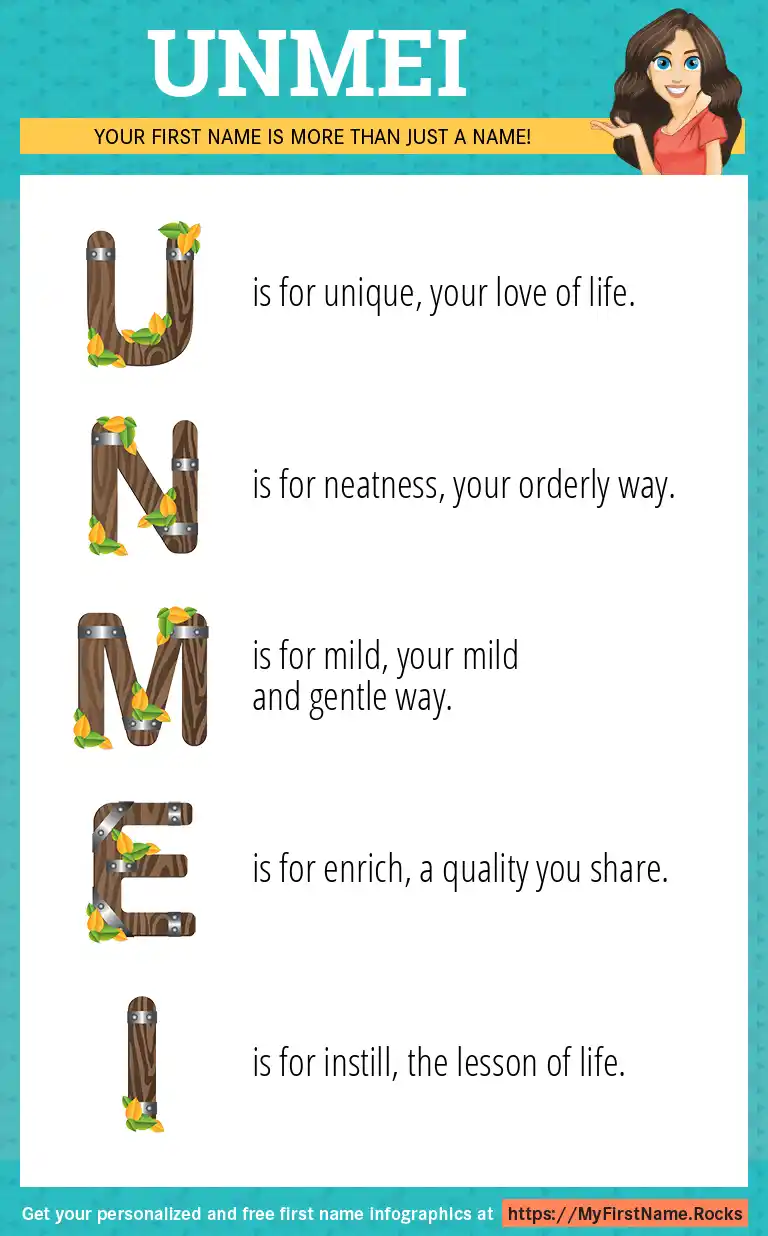 UNMEI

YOUR FIRST NAME IS MORE THAN JUST A NAME!

U is for unique, your love of life.

N is for neatness, your orderly way.

M is for mild, your mild and gentle way.

E is for enrich, a quality you share.

I is for instill, the lesson of life.

Get your personalized and free first name infographics at https://MyFirstName.Rocks