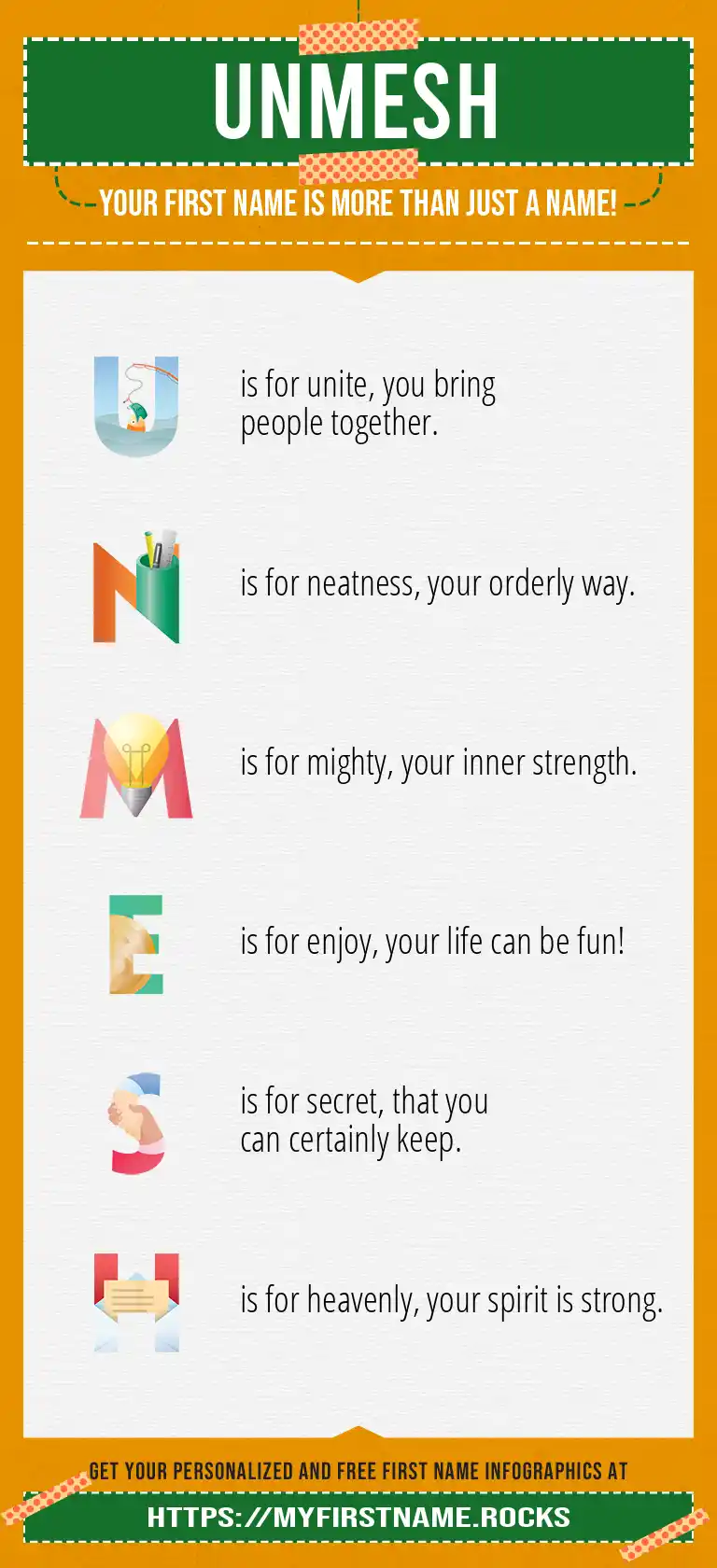 UNMESH

YOUR FIRST NAME IS MORE THAN JUST A NAME!

U is for unite, you bring people together.

N is for neatness, your orderly way.

M is for mighty, your inner strength.

E is for enjoy, your life can be fun!

S is for secret, that you can certainly keep.

H is for heavenly, your spirit is strong.

GET YOUR PERSONALIZED AND FREE FIRST NAME INFOGRAPHICS AT

HTTPS://MYFIRSTNAME.ROCKS