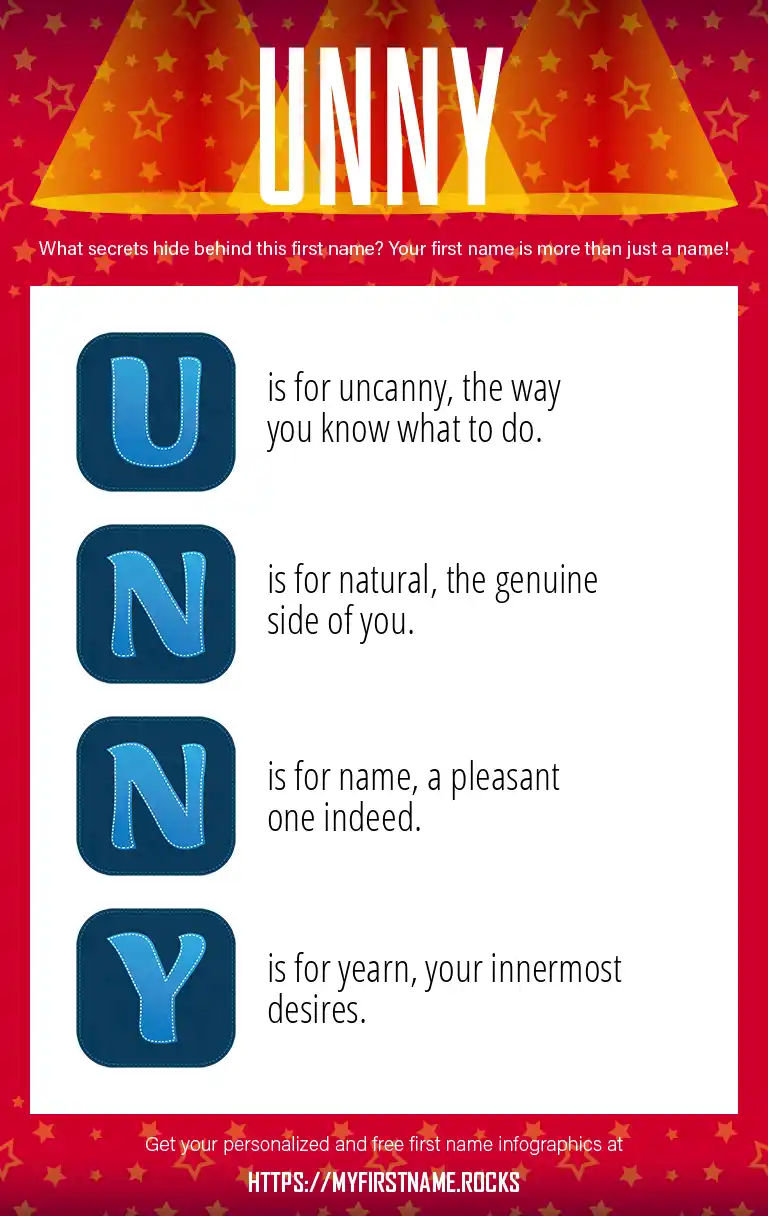 UNNY

What secrets hide behind this first name? Your first name is more than just a name!

U is for uncanny, the way you know what to do.

N is for natural, the genuine side of you.

N is for name, a pleasant one indeed.

Y is for yearn, your innermost desires.

Get your personalized and free first name infographics at

HTTPS://MYFIRSTNAME.ROCKS