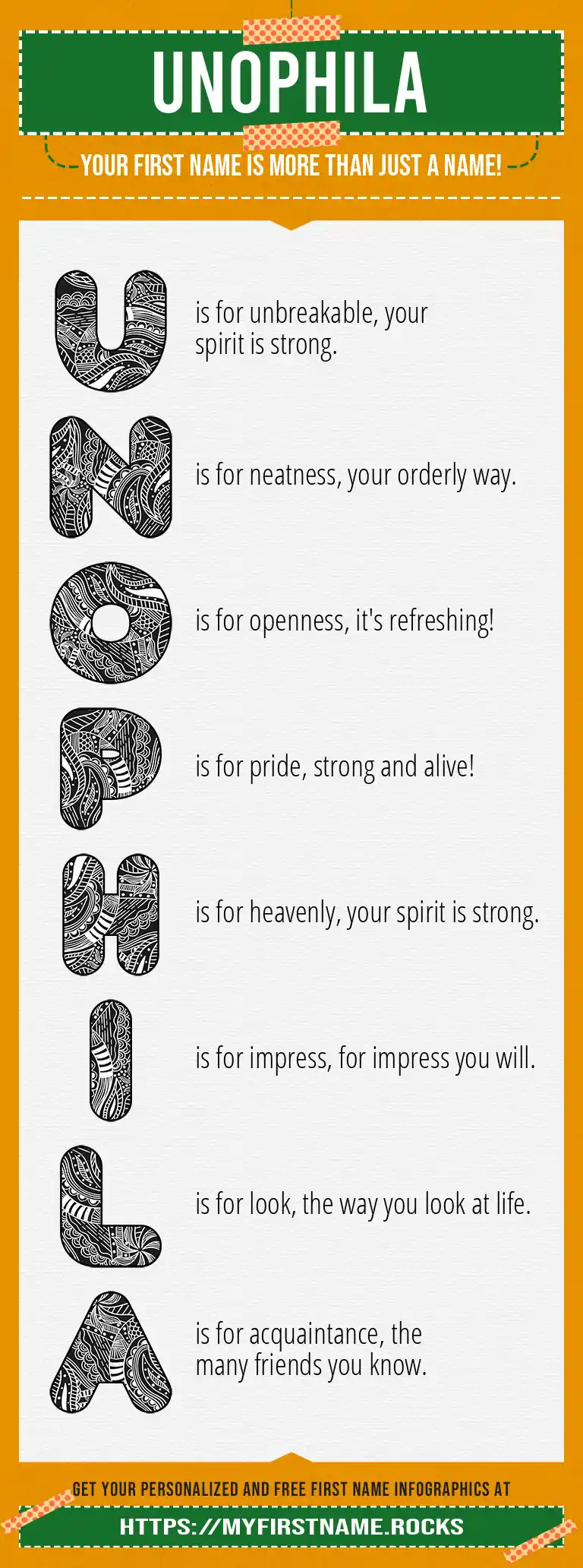 UNOPHILA

YOUR FIRST NAME IS MORE THAN JUST A NAME!

U is for unbreakable, your spirit is strong.

N is for neatness, your orderly way.

O is for openness, it's refreshing!

P is for pride, strong and alive!

H is for heavenly, your spirit is strong.

I is for impress, for impress you will.

L is for look, the way you look at life.

A is for acquaintance, the many friends you know.

GET YOUR PERSONALIZED AND FREE FIRST NAME INFOGRAPHICS AT

HTTPS://MYFIRSTNAME.ROCKS