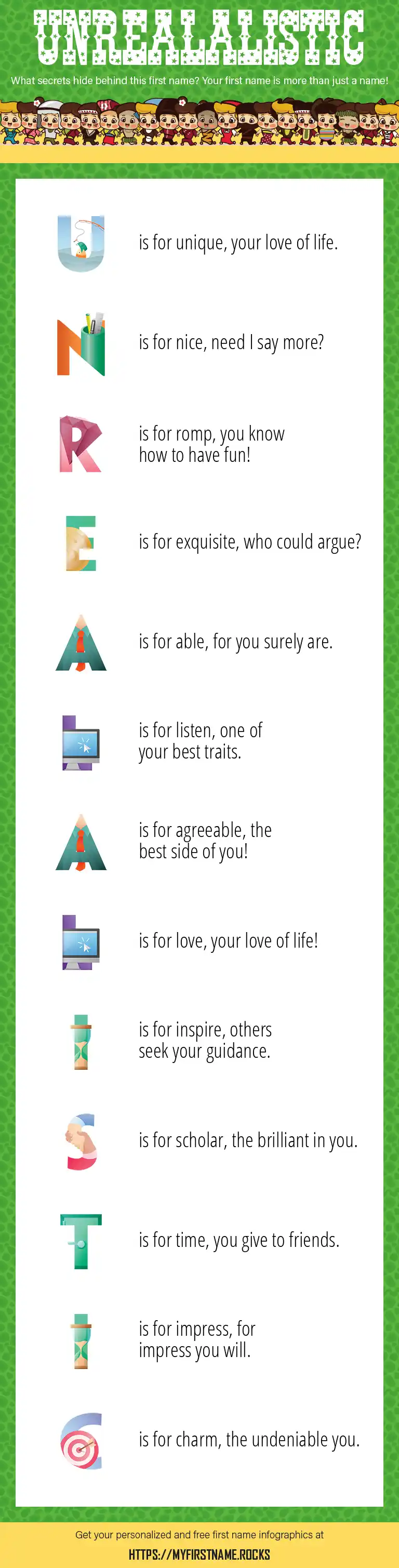 UNREALALISTIC

What secrets hide behind this first name? Your first name is more than just a name!

U is for unique, your love of life.

N is for nice, need I say more?

R is for romp, you know how to have fun!

E is for exquisite, who could argue?

A is for able, for you surely are.

L is for listen, one of your best traits.

A is for agreeable, the best side of you!

L is for love, your love of life!

I is for inspire, others seek your guidance.

S is for scholar, the brilliant in you.

T is for time, you give to friends.

I is for impress, for impress you will.

C is for charm, the undeniable you.

Get your personalized and free first name infographics at

HTTPS://MYFIRSTNAME.ROCKS