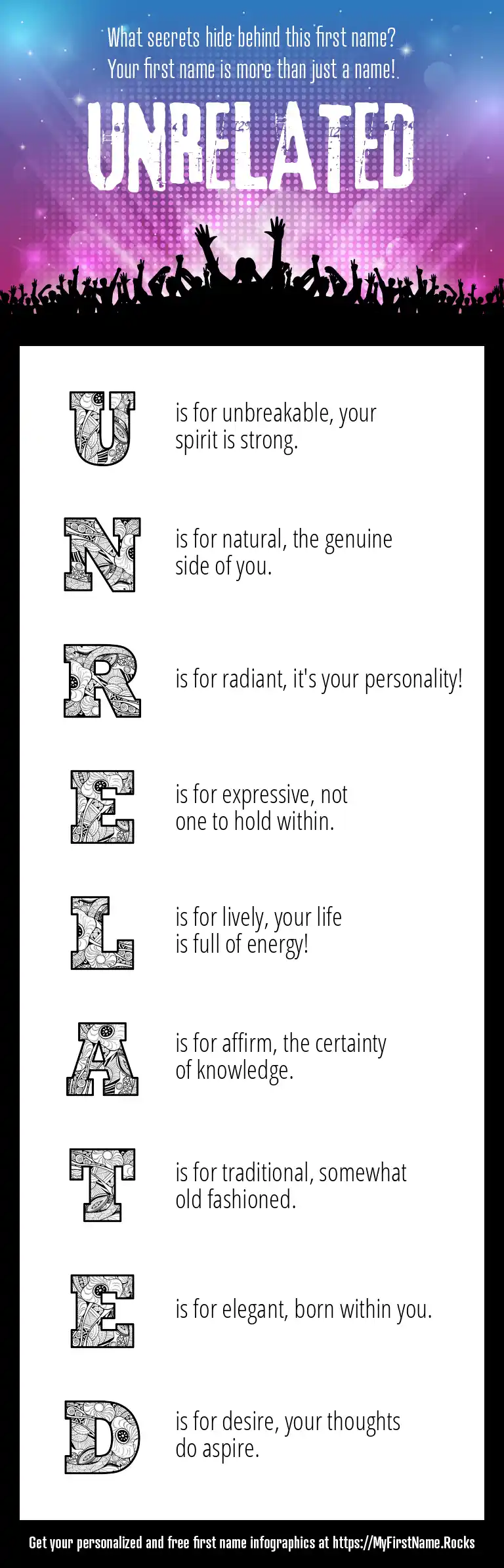 What secrets hide behind this first name?
Your first name is more than just a name!

UNRELATED

U is for unbreakable, your spirit is strong.

N is for natural, the genuine side of you.

R is for radiant, it's your personality!

E is for expressive, not one to hold within.

L is for lively, your life is full of energy!

A is for affirm, the certainty of knowledge.

T is for traditional, somewhat old fashioned.

E is for elegant, born within you.

D is for desire, your thoughts do aspire.

Get your personalized and free first name infographics at https://MyFirstName.Rocks