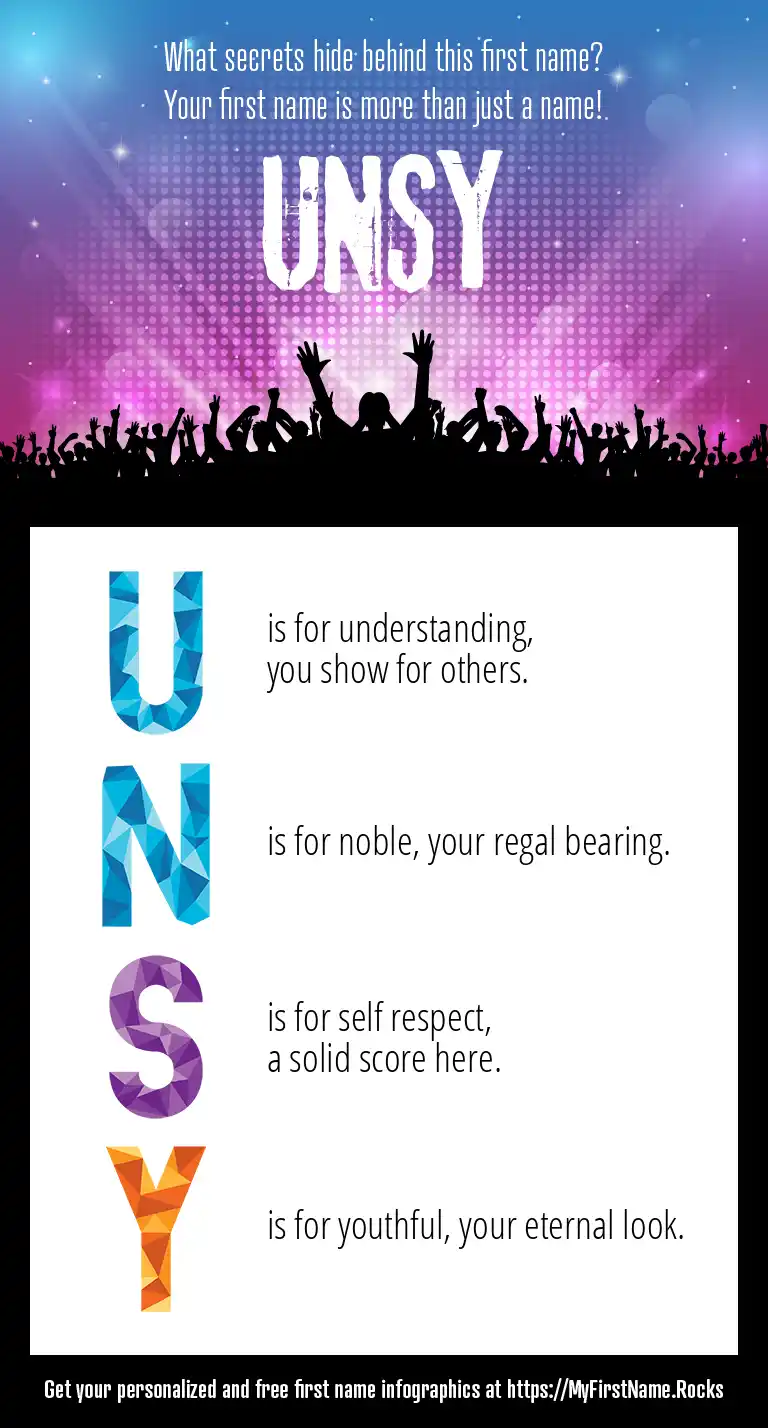 What secrets hide behind this first name?
Your first name is more than just a name!

UNSY

U is for understanding, you show for others.

N is for noble, your regal bearing.

S is for self respect, a solid score here.

Y is for youthful, your eternal look.

Get your personalized and free first name infographics at https://MyFirstName.Rocks