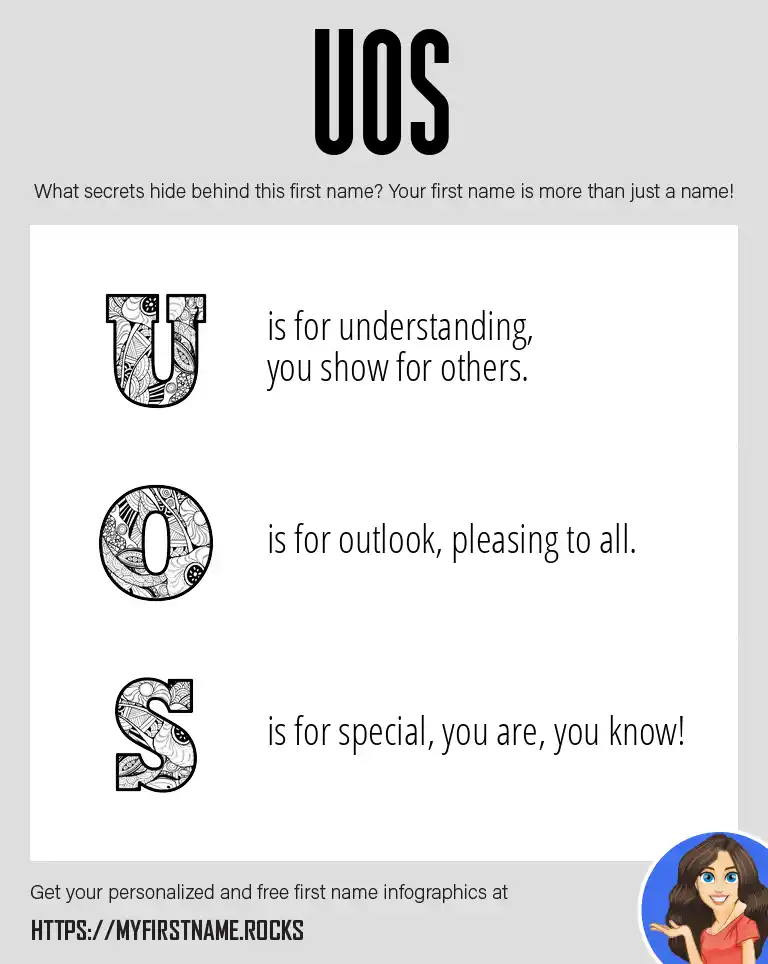 UOS

What secrets hide behind this first name? Your first name is more than just a name!

U is for understanding, you show for others.

O is for outlook, pleasing to all.

S is for special, you are, you know!

Get your personalized and free first name infographics at

HTTPS://MYFIRSTNAME.ROCKS