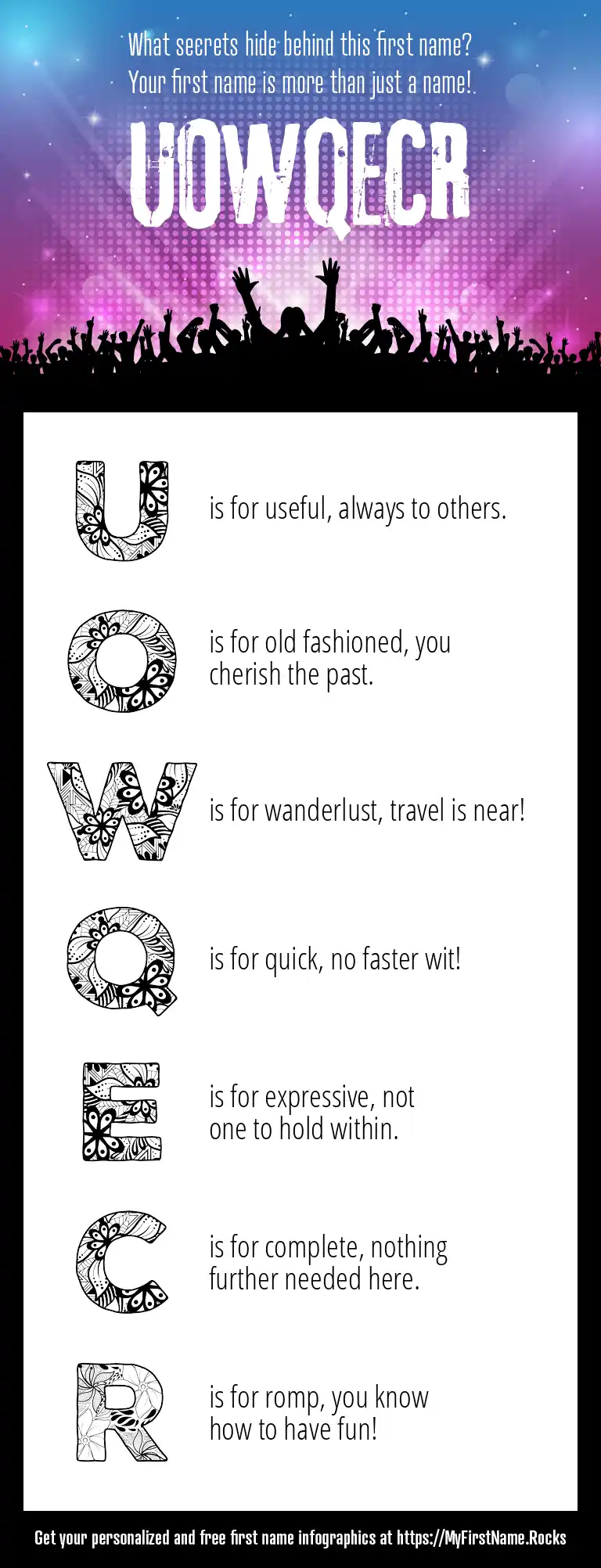 What secrets hide behind this first name?
Your first name is more than just a name!

UOWQECR

U is for useful, always to others.

O is for old fashioned, you cherish the past.

W is for wanderlust, travel is near!

Q is for quick, no faster wit!

E is for expressive, not one to hold within.

C is for complete, nothing further needed here.

R is for romp, you know how to have fun!

Get your personalized and free first name infographics at https://MyFirstName.Rocks