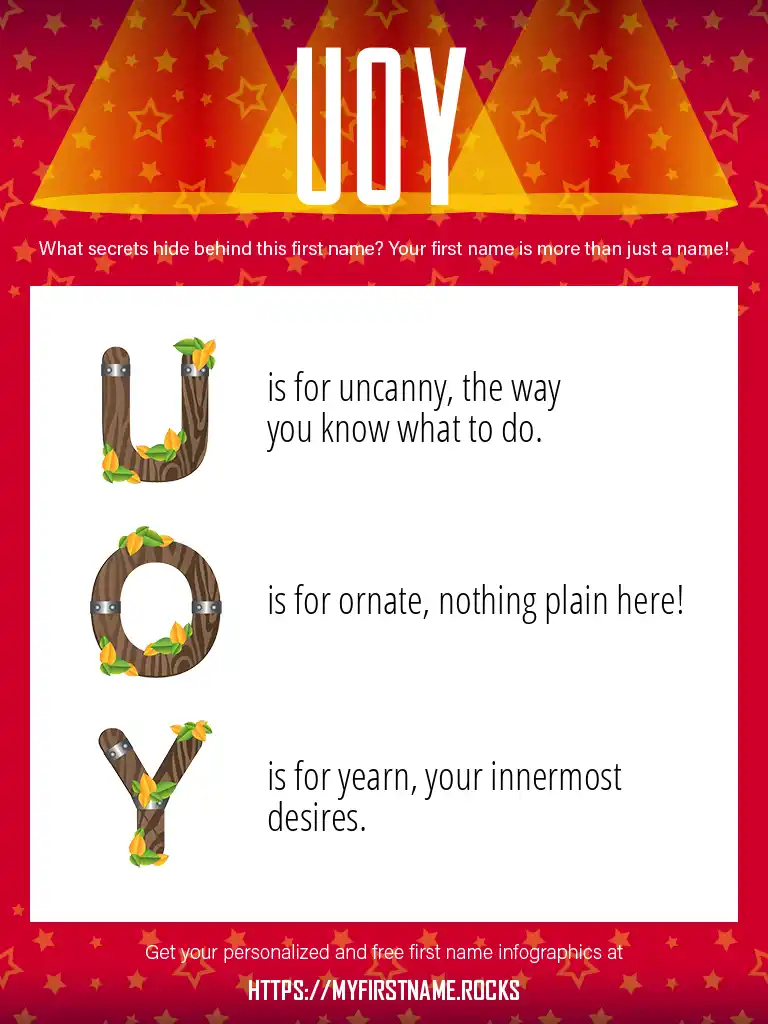 UOY

What secrets hide behind this first name? Your first name is more than just a name!

U is for uncanny, the way you know what to do.

O is for ornate, nothing plain here!

Y is for yearn, your innermost desires.

Get your personalized and free first name infographics at

HTTPS://MYFIRSTNAME.ROCKS