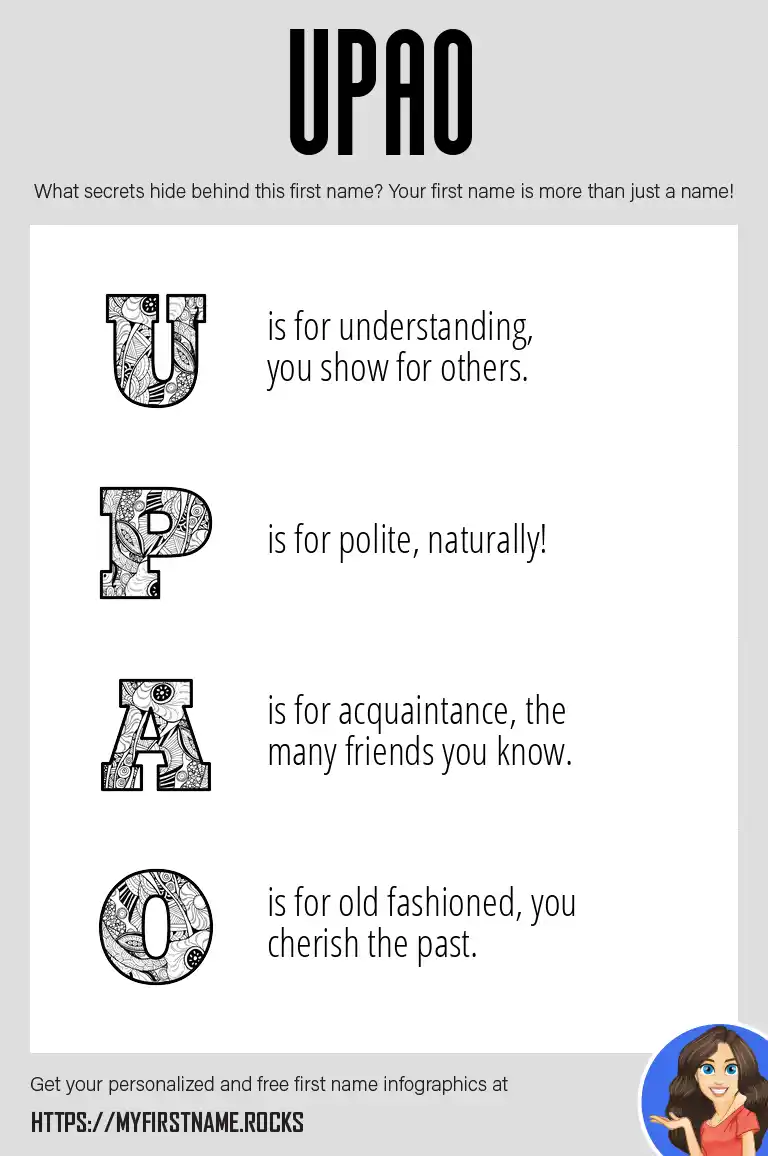 UPAO

What secrets hide behind this first name? Your first name is more than just a name!

U is for understanding, you show for others.

P is for polite, naturally!

A is for acquaintance, the many friends you know.

O is for old fashioned, you cherish the past.

Get your personalized and free first name infographics at

HTTPS://MYFIRSTNAME.ROCKS