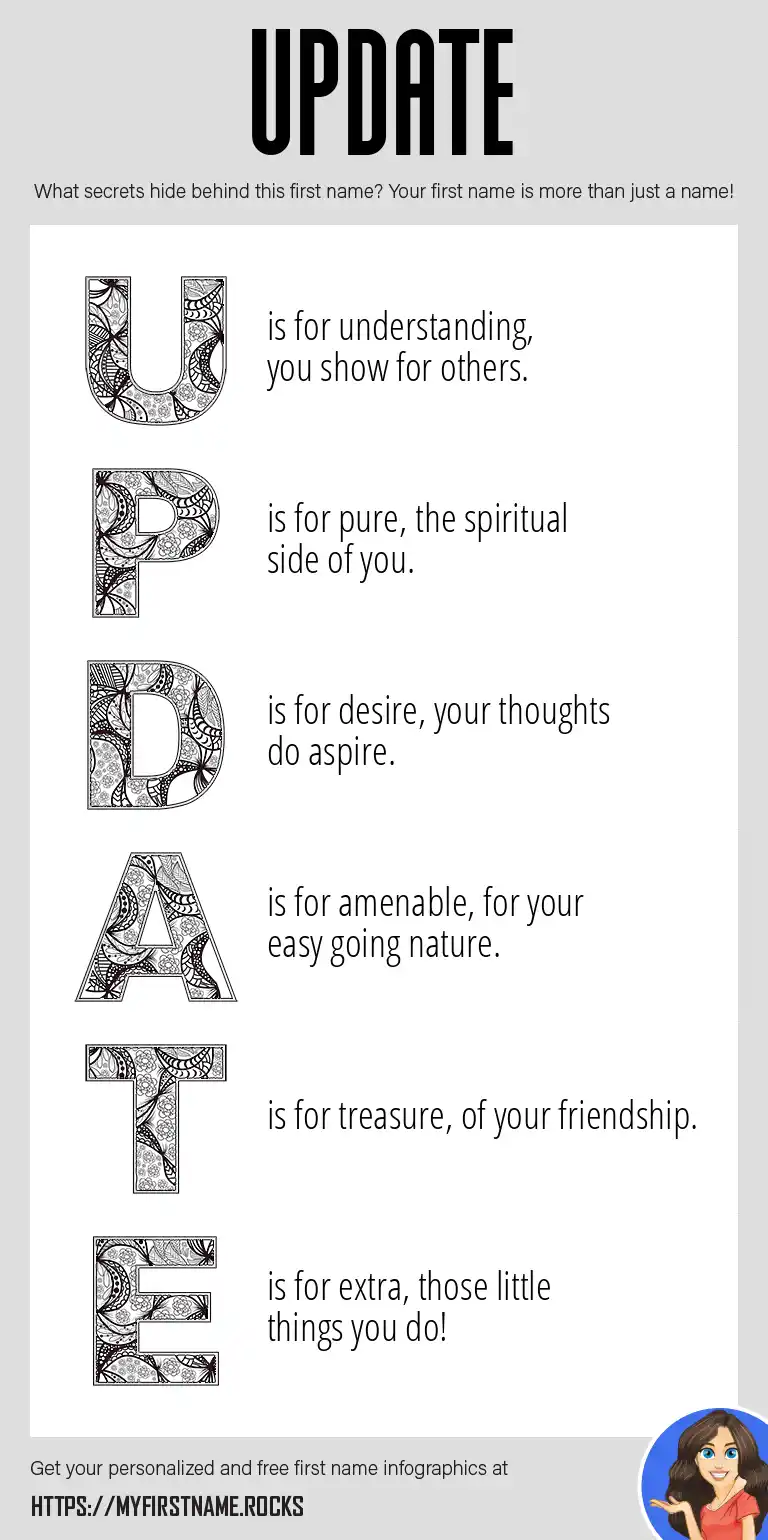 UPDATE

What secrets hide behind this first name? Your first name is more than just a name!

U is for understanding, you show for others.

P is for pure, the spiritual side of you.

D is for desire, your thoughts do aspire.

A is for amenable, for your easy going nature.

T is for treasure, of your friendship.

E is for extra, those little things you do!

Get your personalized and free first name infographics at

HTTPS://MYFIRSTNAME.ROCKS