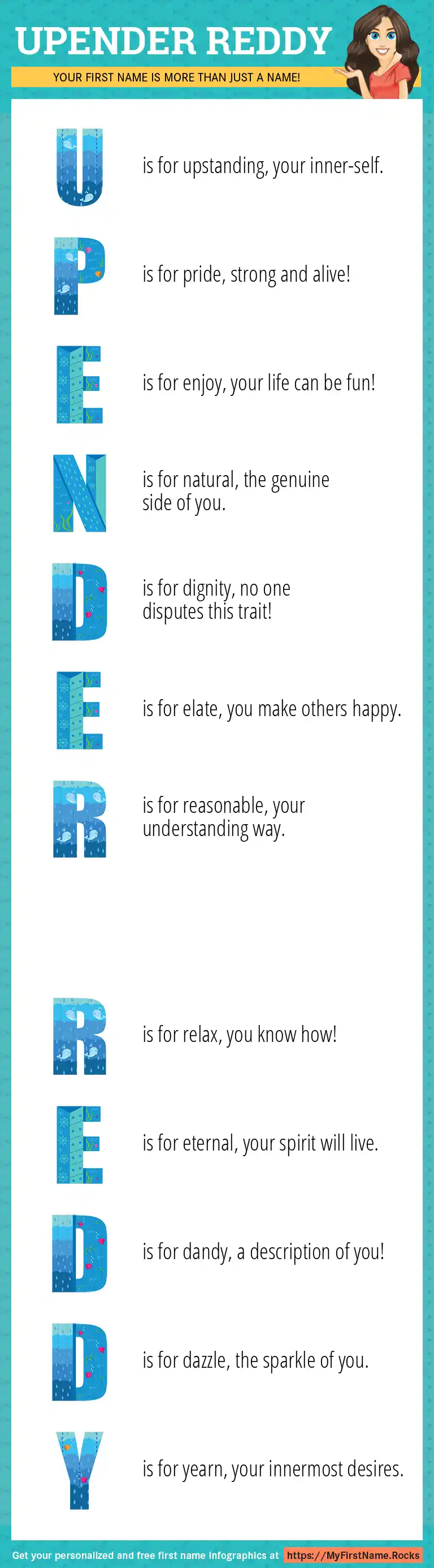 UPENDER REDDY

YOUR FIRST NAME IS MORE THAN JUST A NAME!

U is for upstanding, your inner-self.

P is for pride, strong and alive!

E is for enjoy, your life can be fun!

N is for natural, the genuine side of you.

D is for dignity, no one disputes this trait!

E is for elate, you make others happy.

R is for reasonable, your understanding way.

R is for relax, you know how!

E is for eternal, your spirit will live.

D is for dandy, a description of you!

D is for dazzle, the sparkle of you.

Y is for yearn, your innermost desires.

Get your personalized and free first name infographics at https://MyFirstName.Rocks