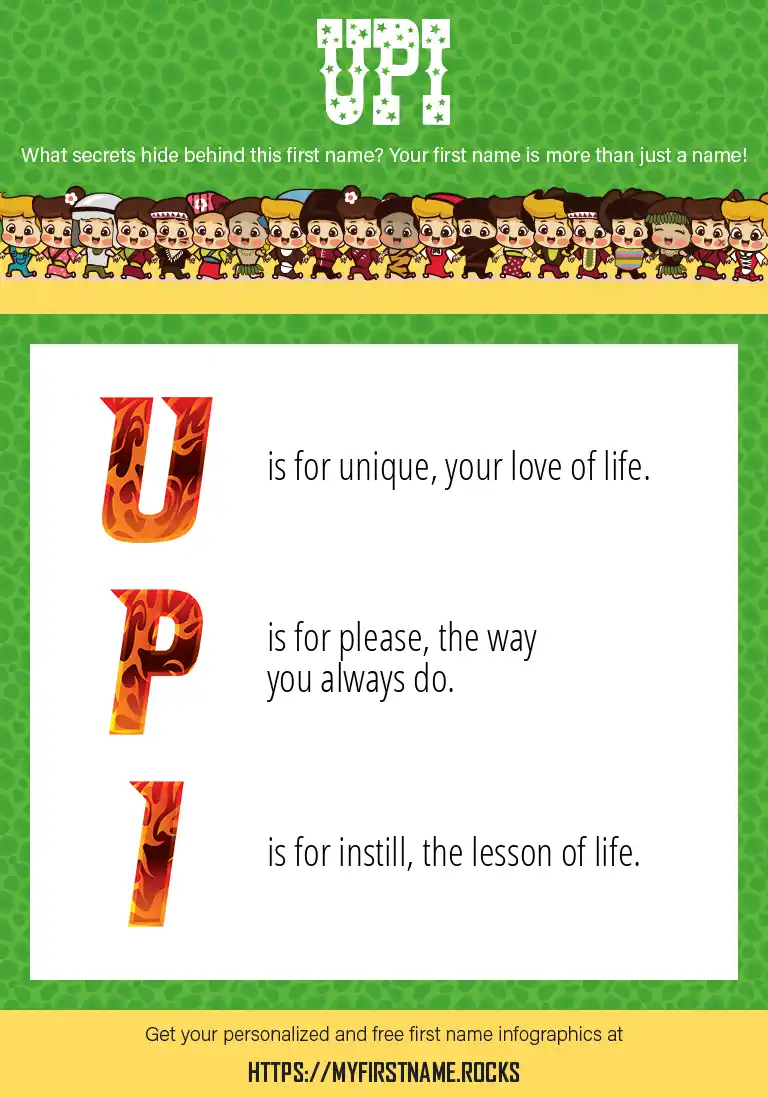 UPI

What secrets hide behind this first name? Your first name is more than just a name!

U is for unique, your love of life.

P is for please, the way you always do.

I is for instill, the lesson of life.

Get your personalized and free first name infographics at

HTTPS://MYFIRSTNAME.ROCKS