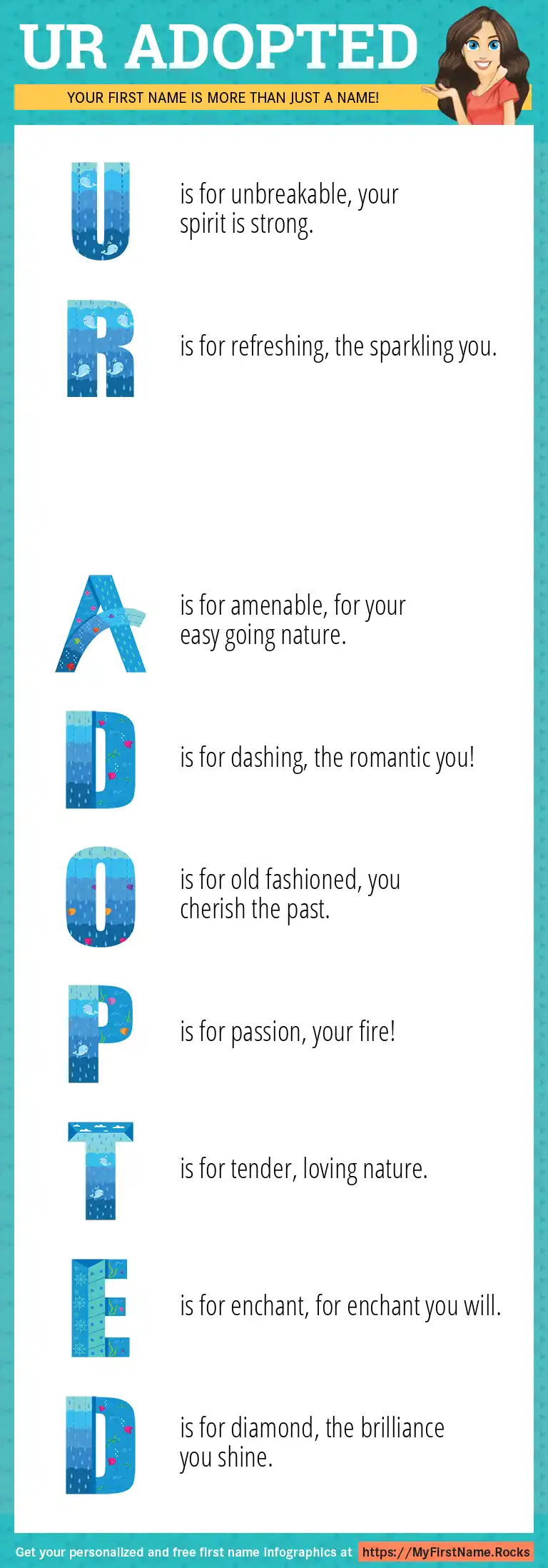 UR ADOPTED

YOUR FIRST NAME IS MORE THAN JUST A NAME!

U is for unbreakable, your spirit is strong.

R is for refreshing, the sparkling you.

A is for amenable, for your easy going nature.

D is for dashing, the romantic you!

O is for old fashioned, you cherish the past.

P is for passion, your fire!

T is for tender, loving nature.

E is for enchant, for enchant you will.

D is for diamond, the brilliance you shine.

Get your personalized and free first name infographics at https://MyFirstName.Rocks