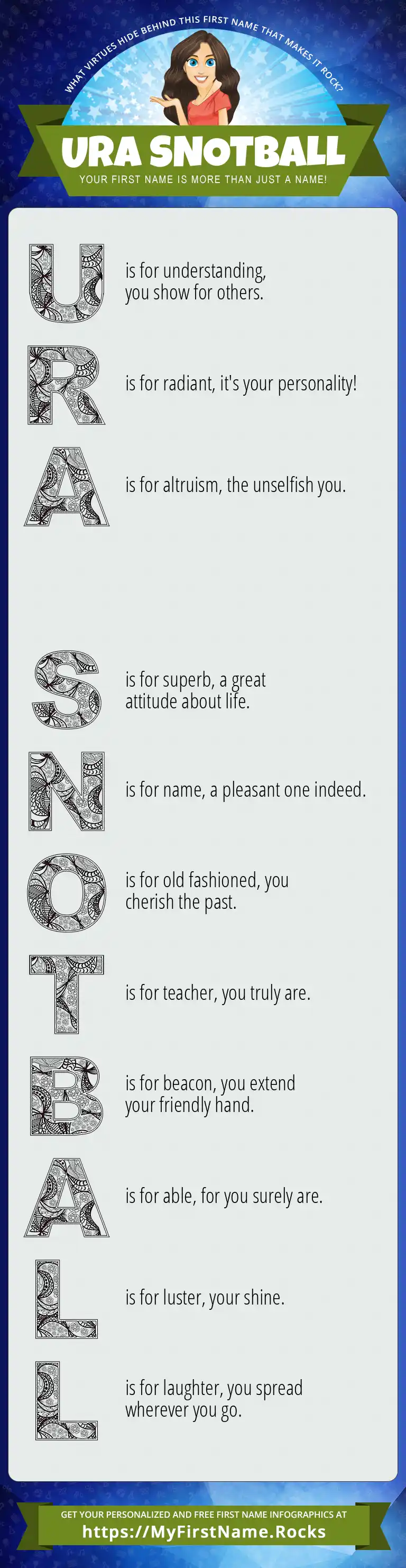 WHAT VIRTUES HIDE BEHIND THIS FIRST NAME THAT MAKES IT ROCK?

URA SNOTBALL

YOUR FIRST NAME IS MORE THAN JUST A NAME!

U is for understanding, you show for others.

R is for radiant, it's your personality!

A is for altruism, the unselfish you.

S is for superb, a great attitude about life.

N is for name, a pleasant one indeed.

O is for old fashioned, you cherish the past.

T is for teacher, you truly are.

B is for beacon, you extend your friendly hand.

A is for able, for you surely are.

L is for luster, your shine.

L is for laughter, you spread wherever you go.

GET YOUR PERSONALIZED AND FREE FIRST NAME INFOGRAPHICS AT

https://MyFirstName.Rocks