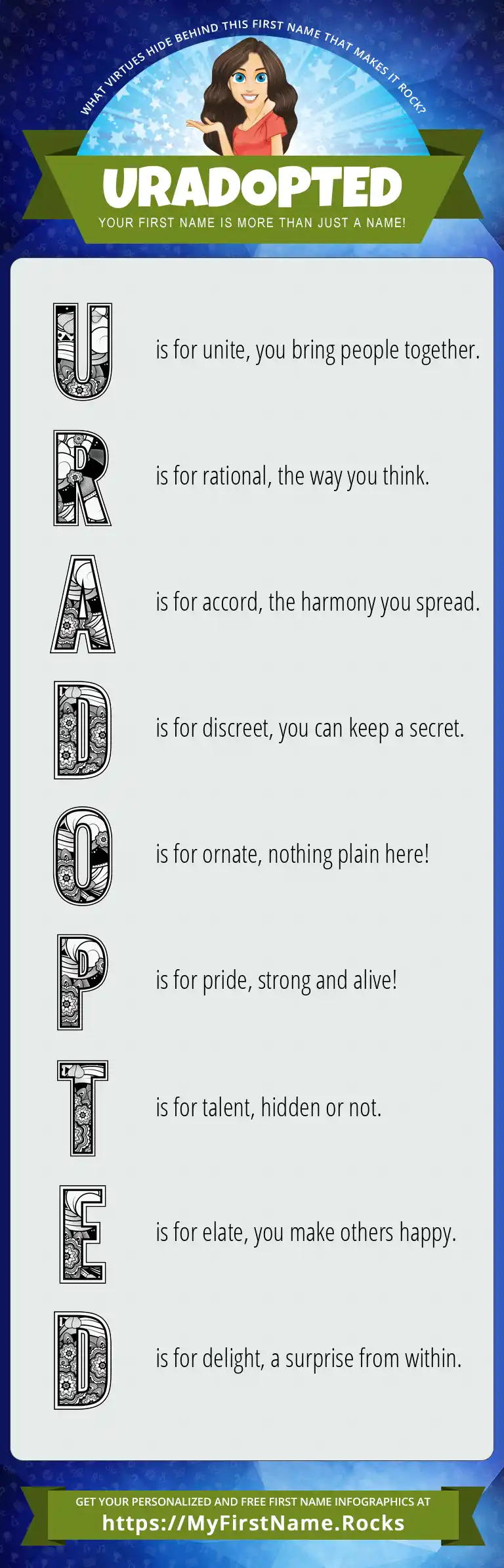 WHAT VIRTUES HIDE BEHIND THIS FIRST NAME THAT MAKES IT ROCK?

URADOPTED

YOUR FIRST NAME IS MORE THAN JUST A NAME!

U is for unite, you bring people together.

R is for rational, the way you think.

A is for accord, the harmony you spread.

D is for discreet, you can keep a secret.

O is for ornate, nothing plain here!

P is for pride, strong and alive!

T is for talent, hidden or not.

E is for elate, you make others happy.

D is for delight, a surprise from within.

GET YOUR PERSONALIZED AND FREE FIRST NAME INFOGRAPHICS AT
https://MyFirstName.Rocks