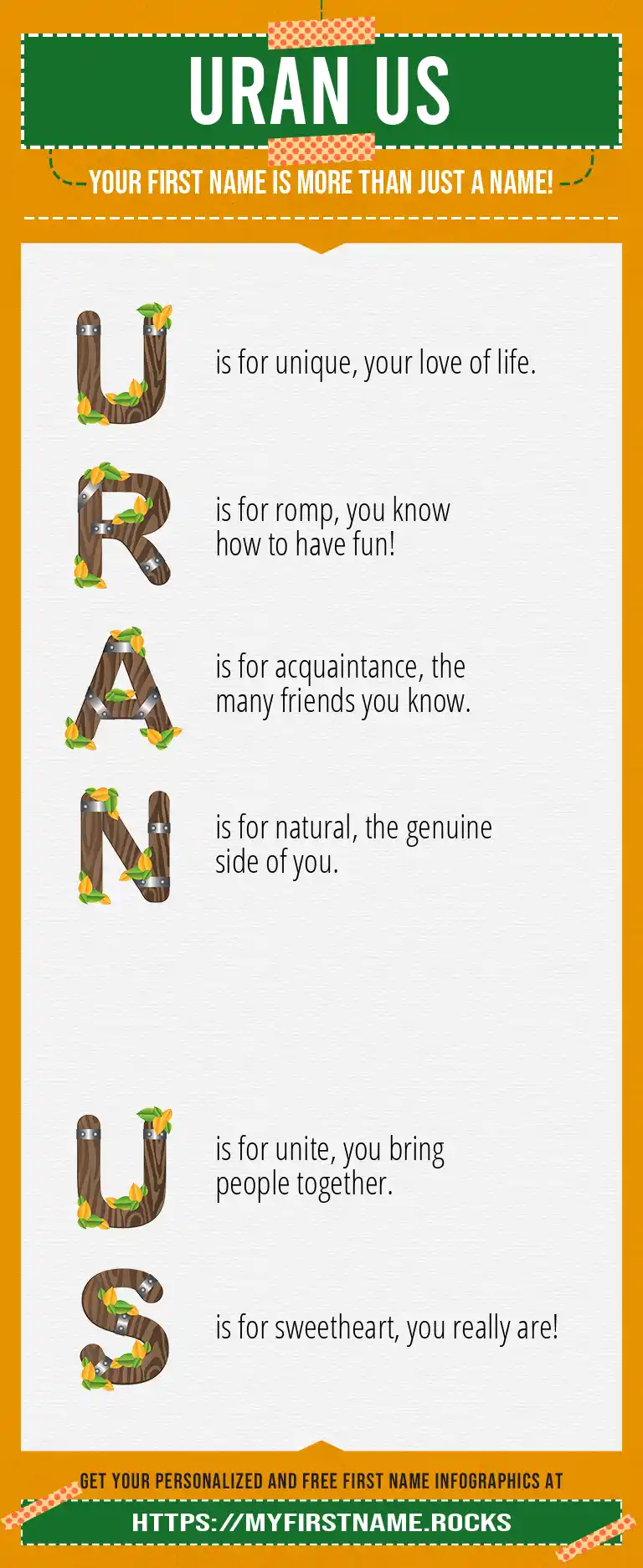 URAN US

YOUR FIRST NAME IS MORE THAN JUST A NAME!

U is for unique, your love of life.

R is for romp, you know how to have fun!

A is for acquaintance, the many friends you know.

N is for natural, the genuine side of you.

U is for unite, you bring people together.

S is for sweetheart, you really are!

GET YOUR PERSONALIZED AND FREE FIRST NAME INFOGRAPHICS AT

HTTPS://MYFIRSTNAME.ROCKS