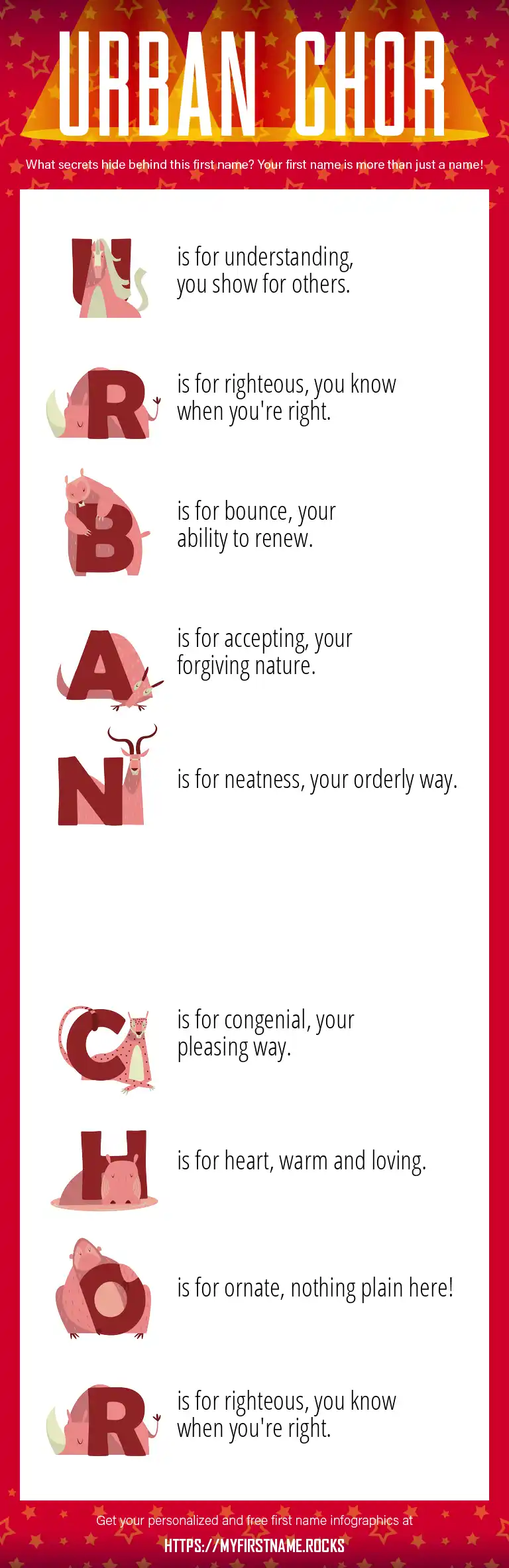 URBAN CHOR

What secrets hide behind this first name? Your first name is more than just a name!

U is for understanding, you show for others.

R is for righteous, you know when you're right.

B is for bounce, your ability to renew.

A is for accepting, your forgiving nature.

N is for neatness, your orderly way.

C is for congenial, your pleasing way.

H is for heart, warm and loving.

O is for ornate, nothing plain here!

R is for righteous, you know when you're right.

Get your personalized and free first name infographics at

HTTPS://MYFIRSTNAME.ROCKS