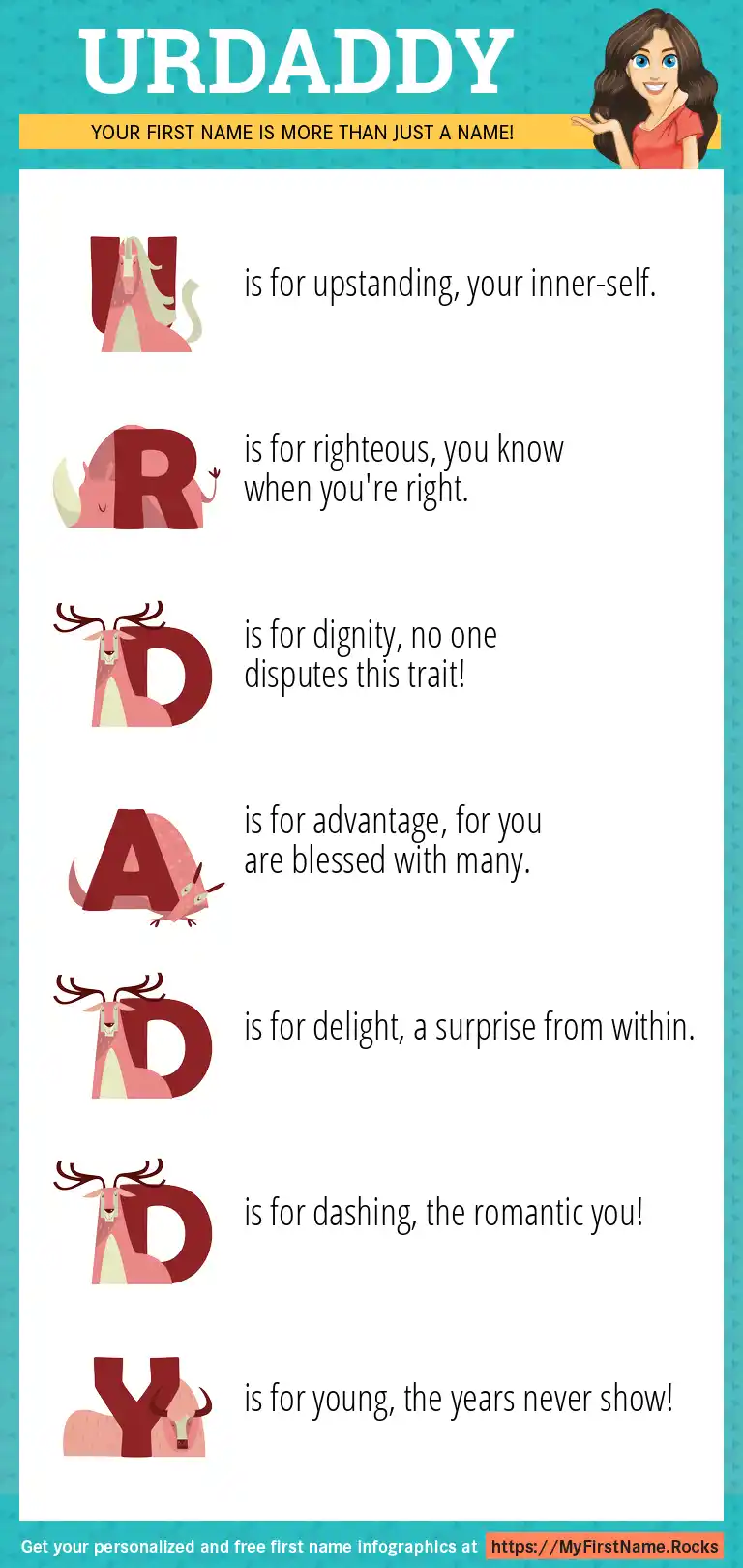 URDADDY

YOUR FIRST NAME IS MORE THAN JUST A NAME!

U is for upstanding, your inner-self.

R is for righteous, you know when you're right.

D is for dignity, no one disputes this trait!

A is for advantage, for you are blessed with many.

D is for delight, a surprise from within.

D is for dashing, the romantic you!

Y is for young, the years never show!

Get your personalized and free first name infographics at https://MyFirstName.Rocks