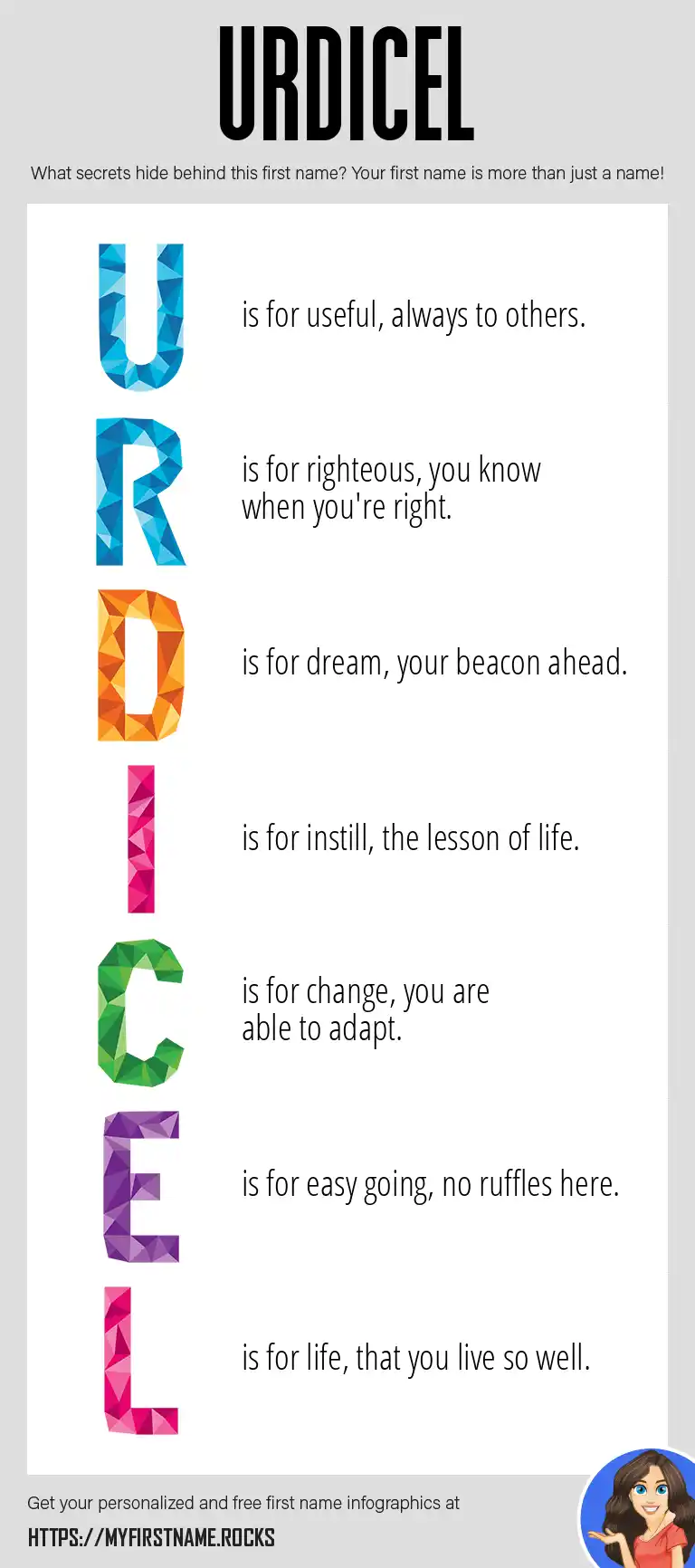 URDICEL

What secrets hide behind this first name? Your first name is more than just a name!

U is for useful, always to others.

R is for righteous, you know when you're right.

D is for dream, your beacon ahead.

I is for instill, the lesson of life.

C is for change, you are able to adapt.

E is for easy going, no ruffles here.

L is for life, that you live so well.

Get your personalized and free first name infographics at

HTTPS://MYFIRSTNAME.ROCKS