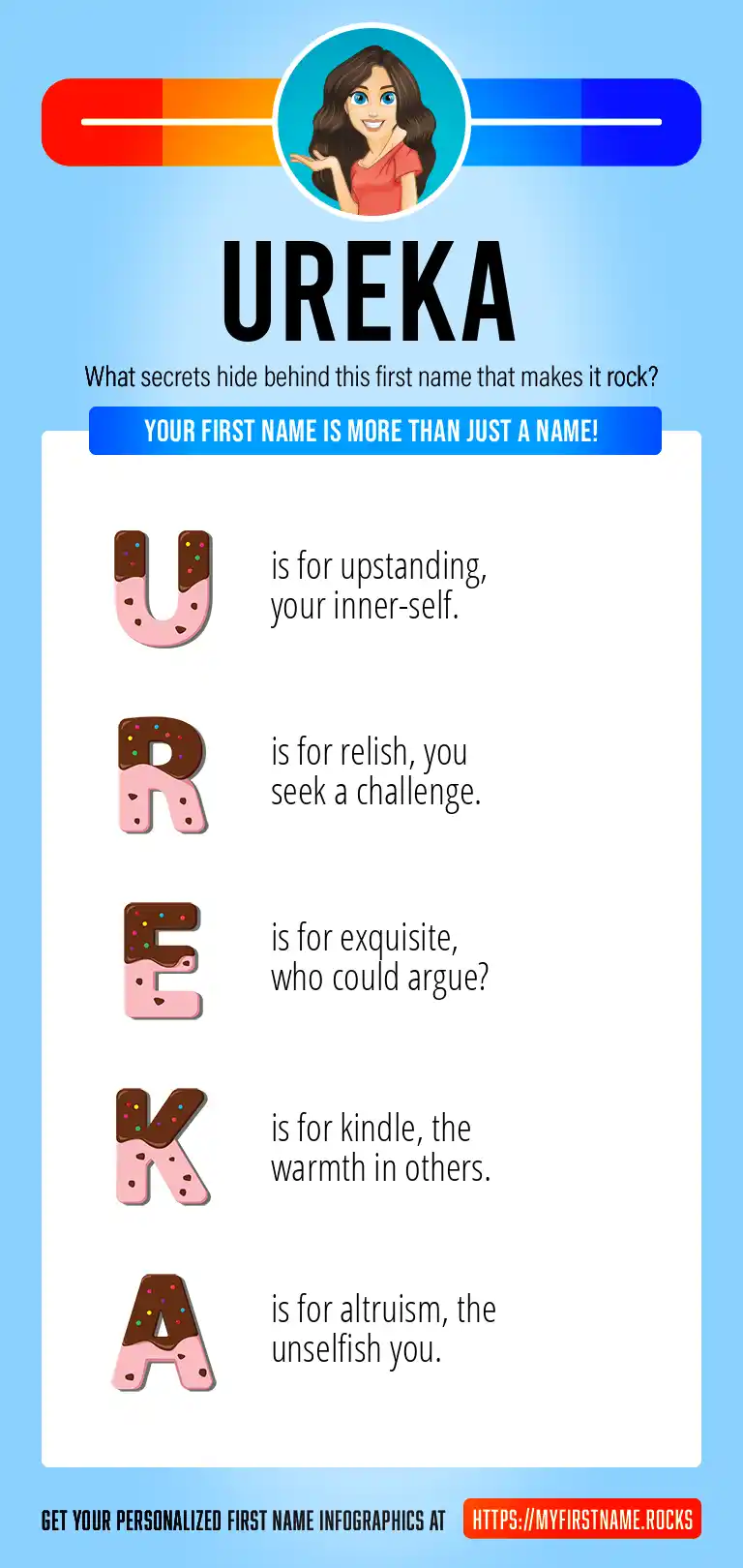 UREKA

What secrets hide behind this first name that makes it rock?

YOUR FIRST NAME IS MORE THAN JUST A NAME!

U is for upstanding, your inner-self.

R is for relish, you seek a challenge.

E is for exquisite, who could argue?

K is for kindle, the warmth in others.

A is for altruism, the unselfish you.

GET YOUR PERSONALIZED FIRST NAME INFOGRAPHICS AT HTTPS://MYFIRSTNAME.ROCKS